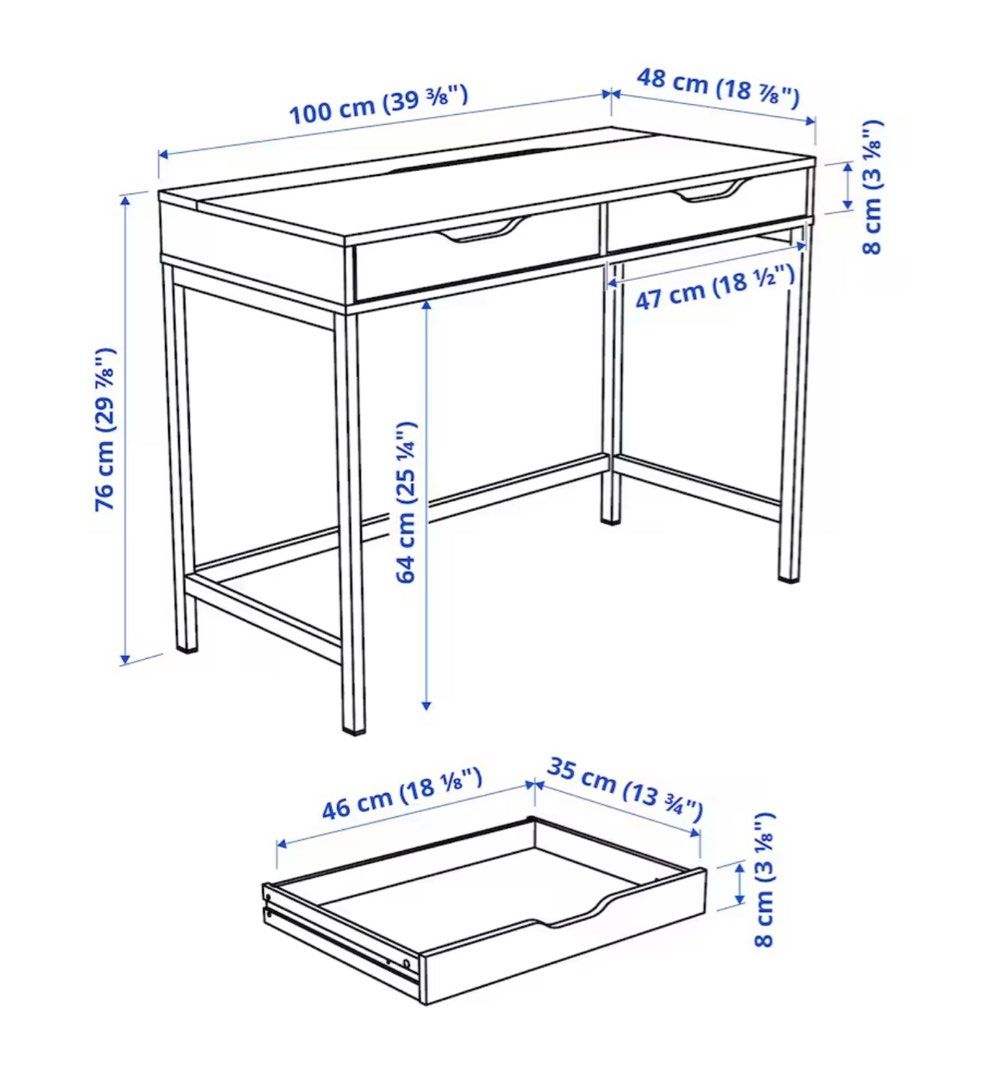 100 cm (39 ⅜")
48 cm (18 ⅞")
8 cm (3 ⅛")
47 cm (18 ½")
76 cm (29 ⅞")
64 cm (25 ¼")
46 cm (18 ⅛")
35 cm (13 ¾")
8 cm (3 ⅛")