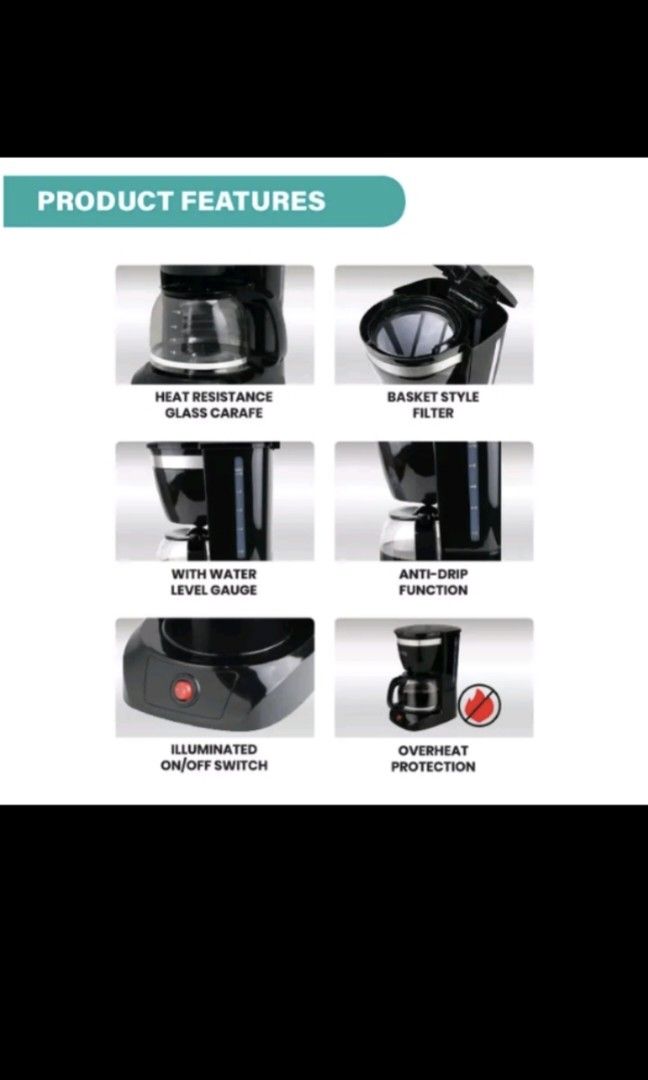 PRODUCT FEATURES

HEAT RESISTANCE GLASS CARAFE

BASKET STYLE FILTER

WITH WATER LEVEL GAUGE

ANTI-DRIP FUNCTION

ILLUMINATED ON/OFF SWITCH

OVERHEAT PROTECTION