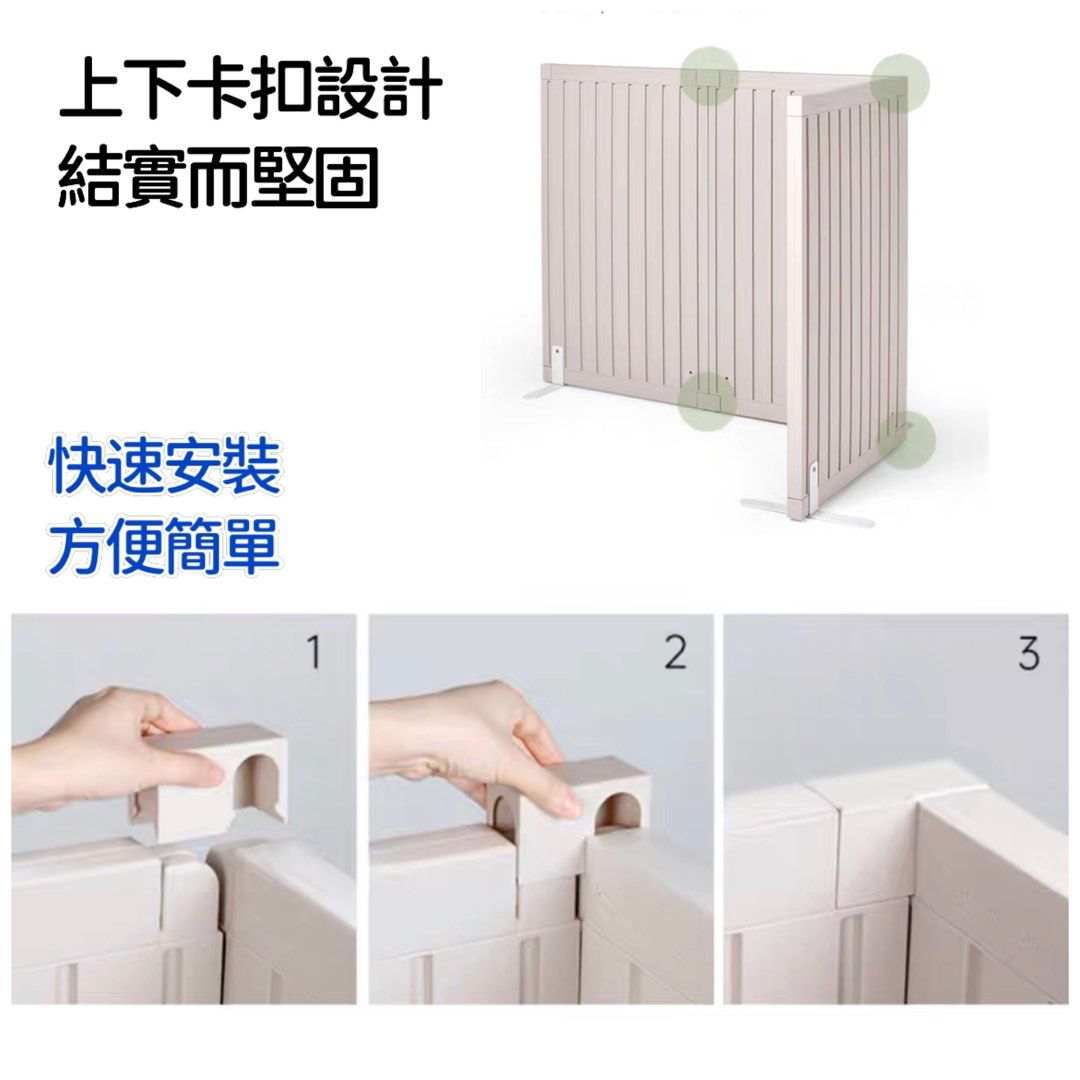 上下卡扣設計
結實而堅固

快速安裝
方便簡單

1

2

3