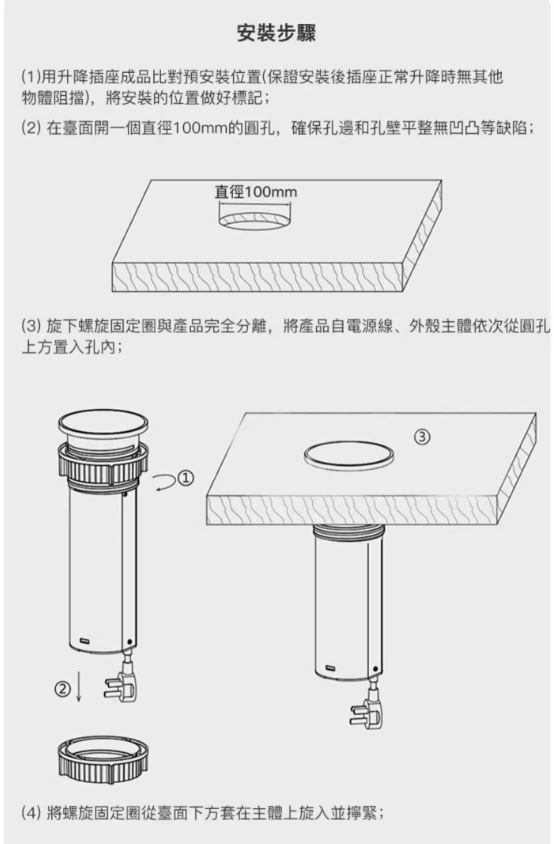 安裝步驟

(1)用升降插座成品比對預安裝位置(保證安裝後插座正常升降時無其他物體阻擋)，將安裝的位置做好標記；

(2) 在臺面開一個直徑100mm的圓孔，確保孔邊和孔壁平整無凹凸等缺陷；

直徑100mm

(3) 旋下螺旋固定圈與產品完全分離，將產品自電源線、外殼主體依次從圓孔上方置入孔內；

①

②

③

(4) 將螺旋固定圈從臺面下方套在主體上旋入並擰緊；