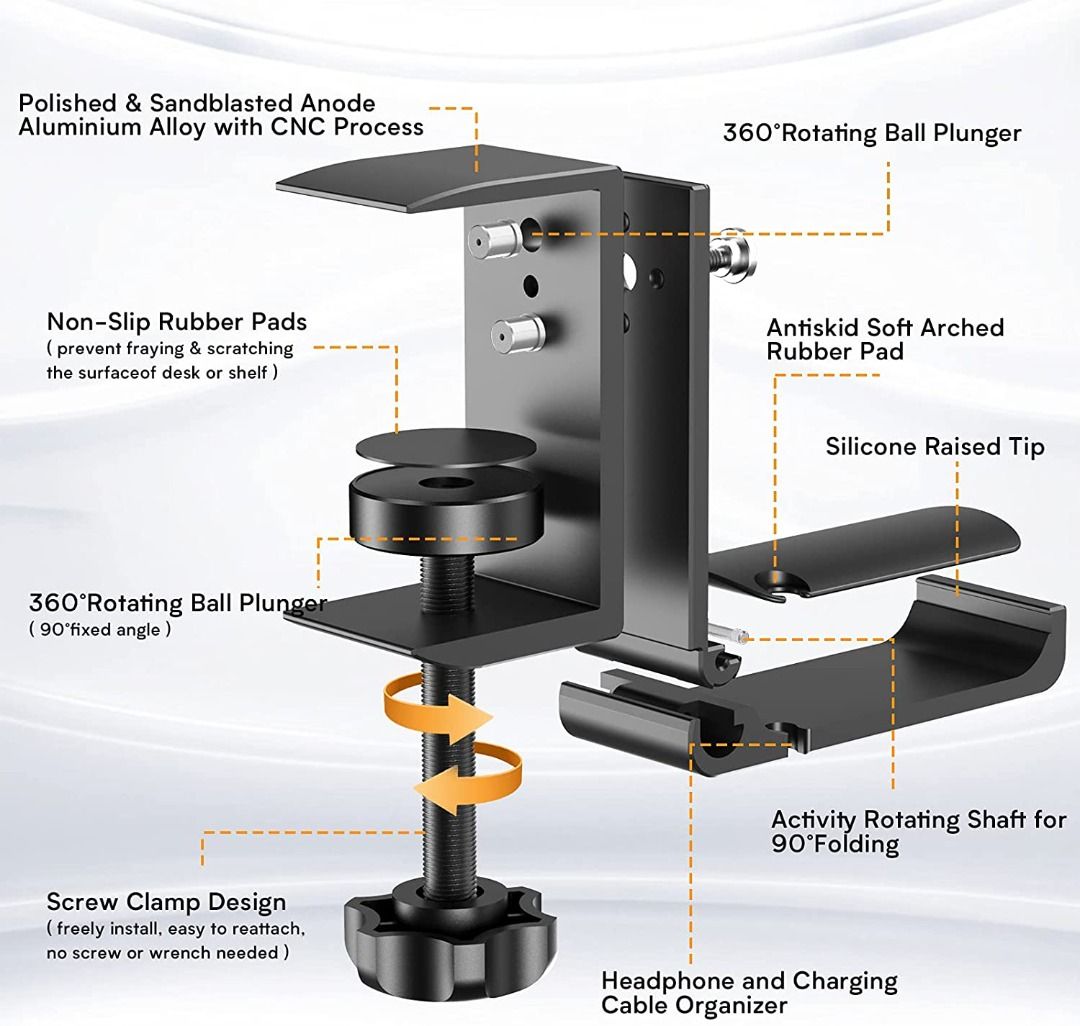 Polished & Sandblasted Anode Aluminium Alloy with CNC Process

360°Rotating Ball Plunger

Non-Slip Rubber Pads
( prevent fraying & scratching the surfaceof desk or shelf )

Antiskid Soft Arched Rubber Pad

Silicone Raised Tip

360°Rotating Ball Plunger
( 90°fixed angle )

Activity Rotating Shaft for 90°Folding

Screw Clamp Design
( freely install, easy to reattach, no screw or wrench needed )

Headphone and Charging Cable Organizer