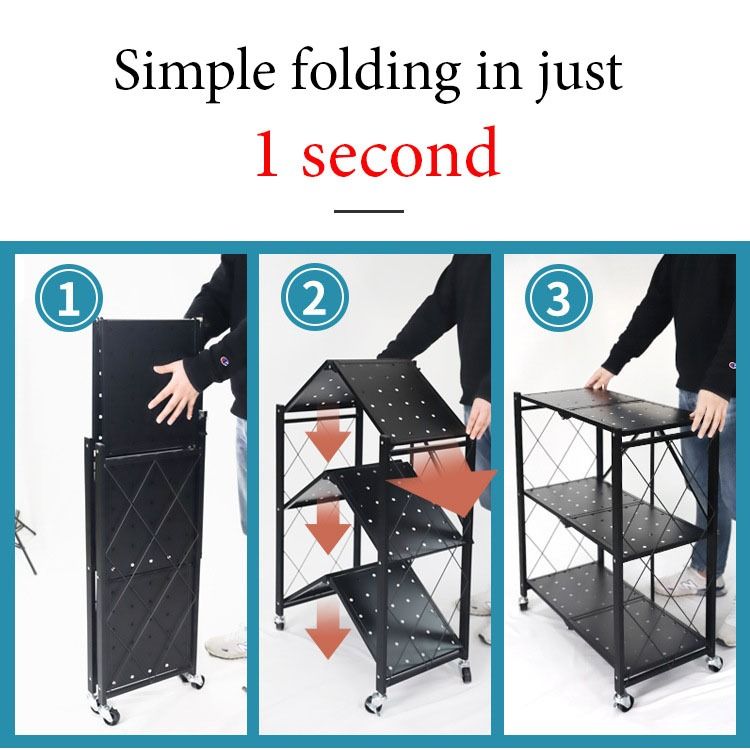 Simple folding in just
1 second

1

2

3