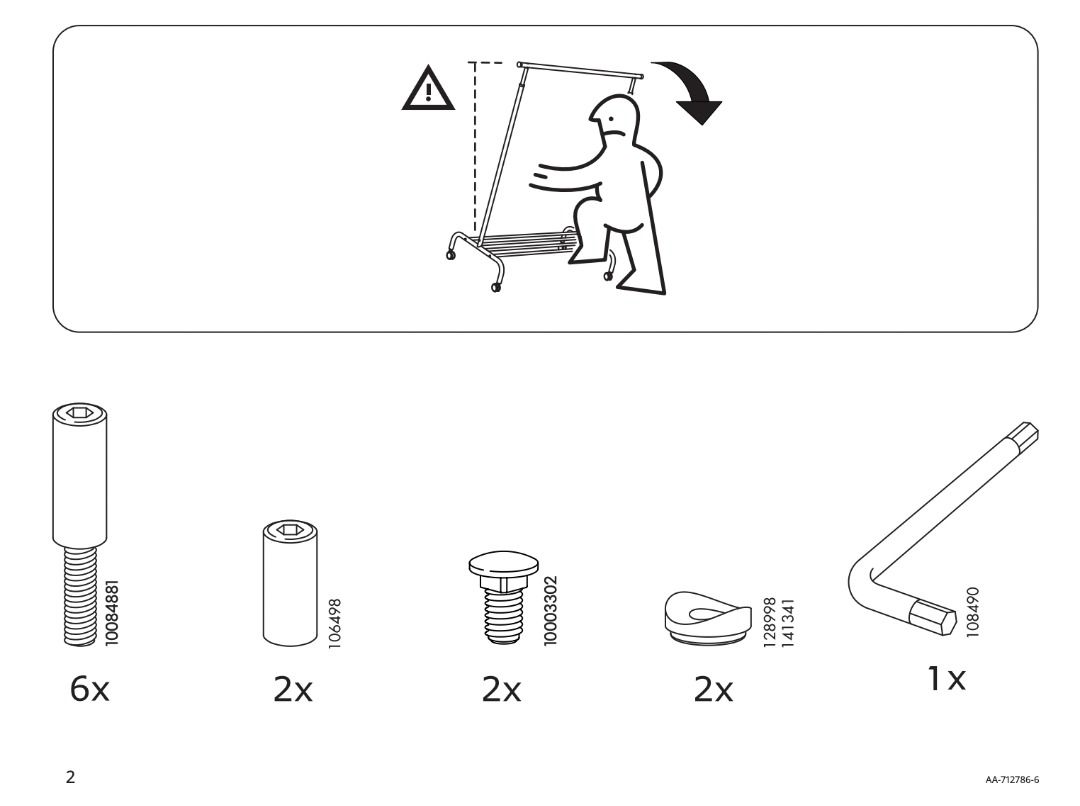 10084881

6x

106498

2x

10003302

2x

128998
141341

2x

108490

1x

2

AA-712786-6