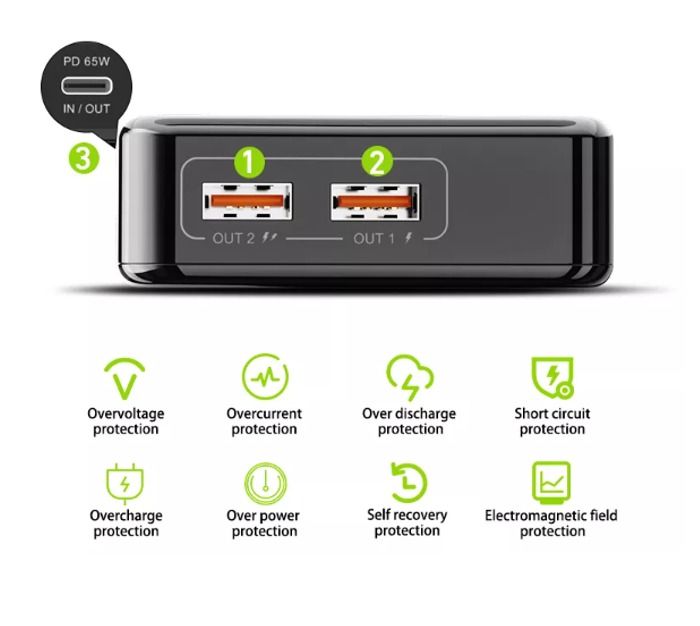 PD 65W

IN / OUT

3

1

2

OUT 2

OUT 1

Overvoltage protection

Overcurrent protection

Over discharge protection

Short circuit protection

Overcharge protection

Over power protection

Self recovery protection

Electromagnetic field protection