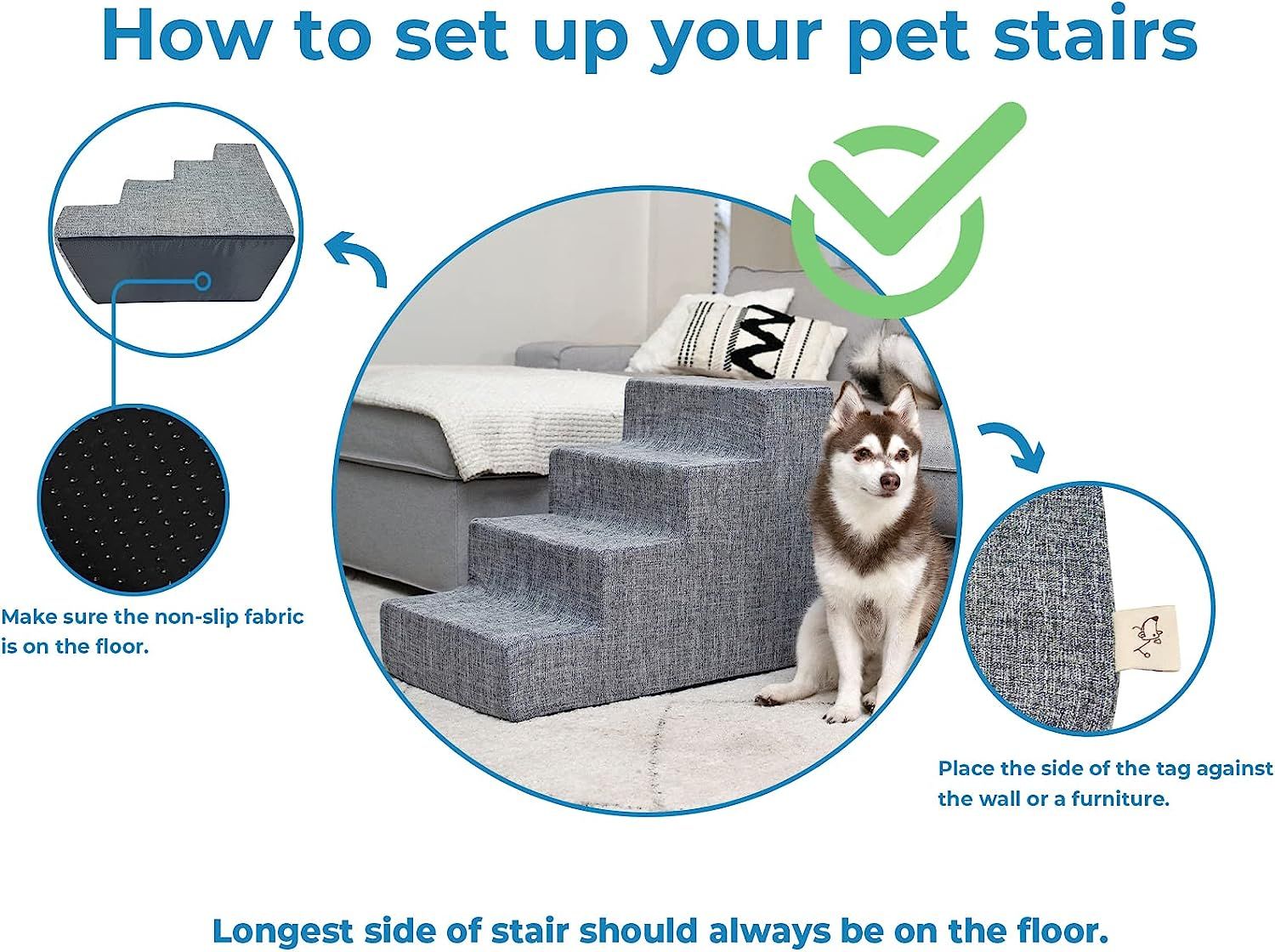 How to set up your pet stairs

Make sure the non-slip fabric is on the floor.

Place the side of the tag against the wall or a furniture.

Longest side of stair should always be on the floor.