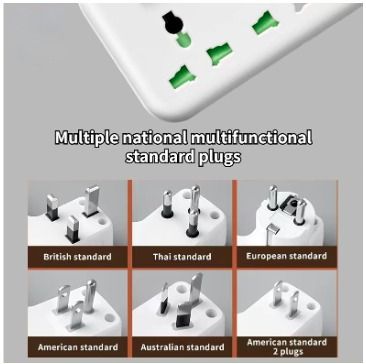 Multiple national multifunctional standard plugs

British standard

Thai standard

European standard

American standard

Australian standard

American standard 2 plugs