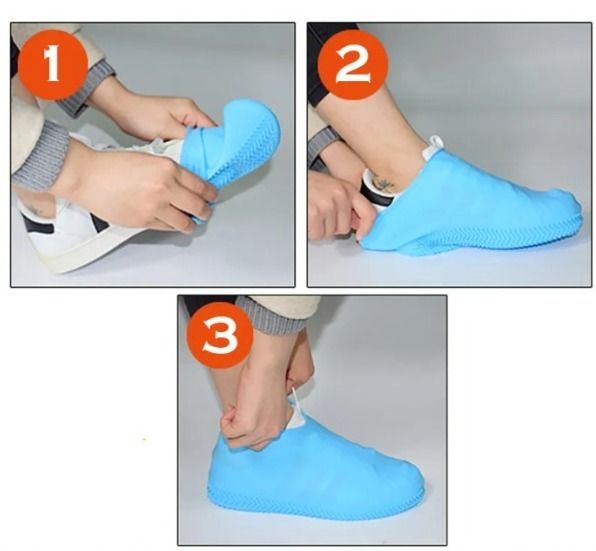 1

2

3