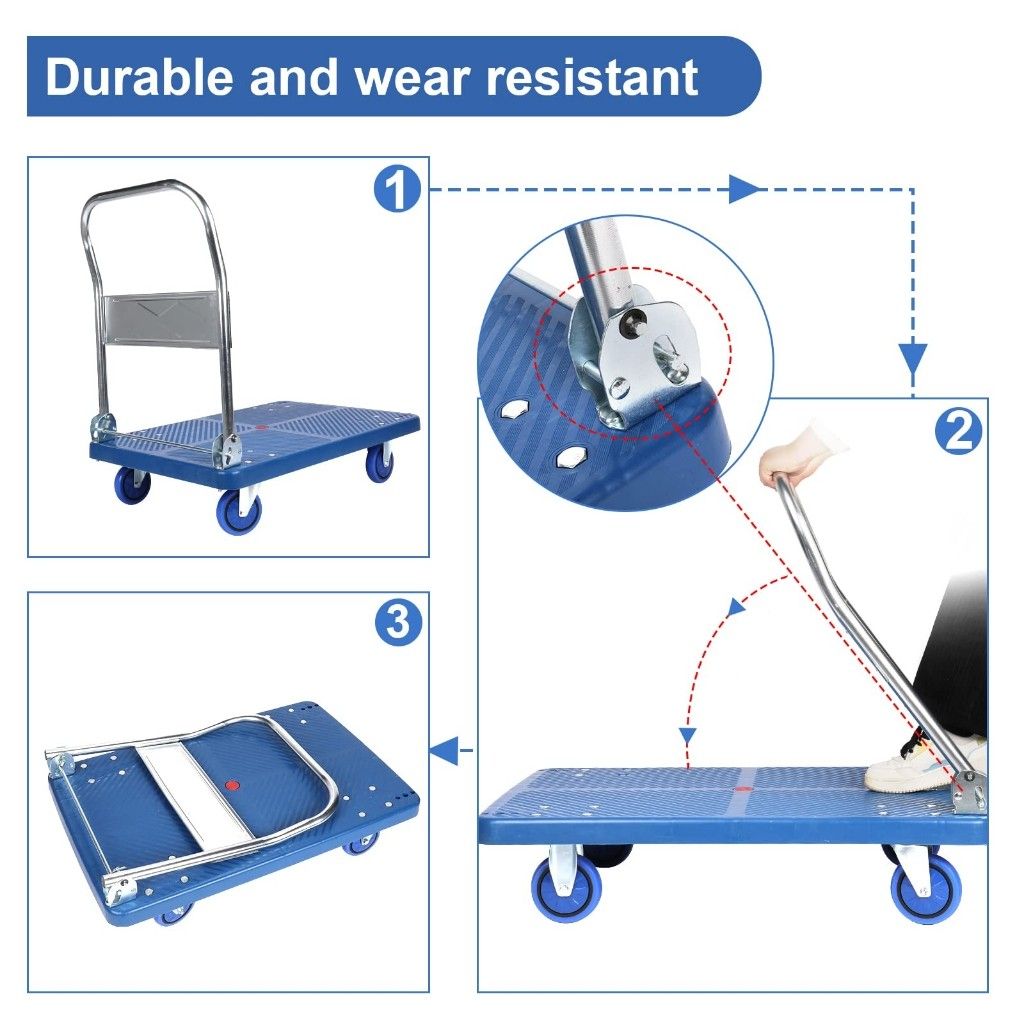 Durable and wear resistant

1

2

3