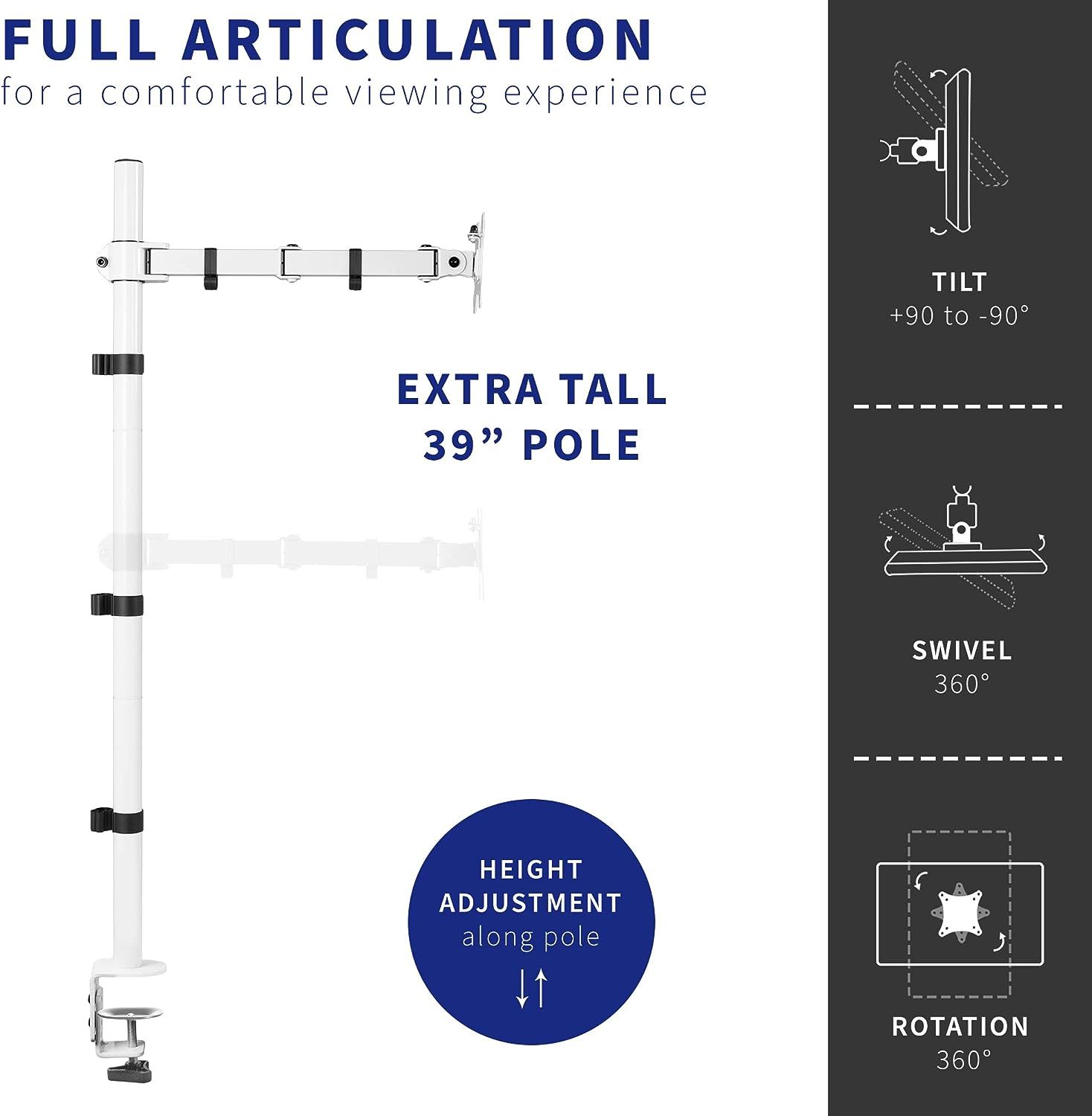 FULL ARTICULATION
for a comfortable viewing experience

EXTRA TALL
39” POLE

HEIGHT
ADJUSTMENT
along pole
↓↑

TILT
+90 to -90°

SWIVEL
360°

ROTATION
360°