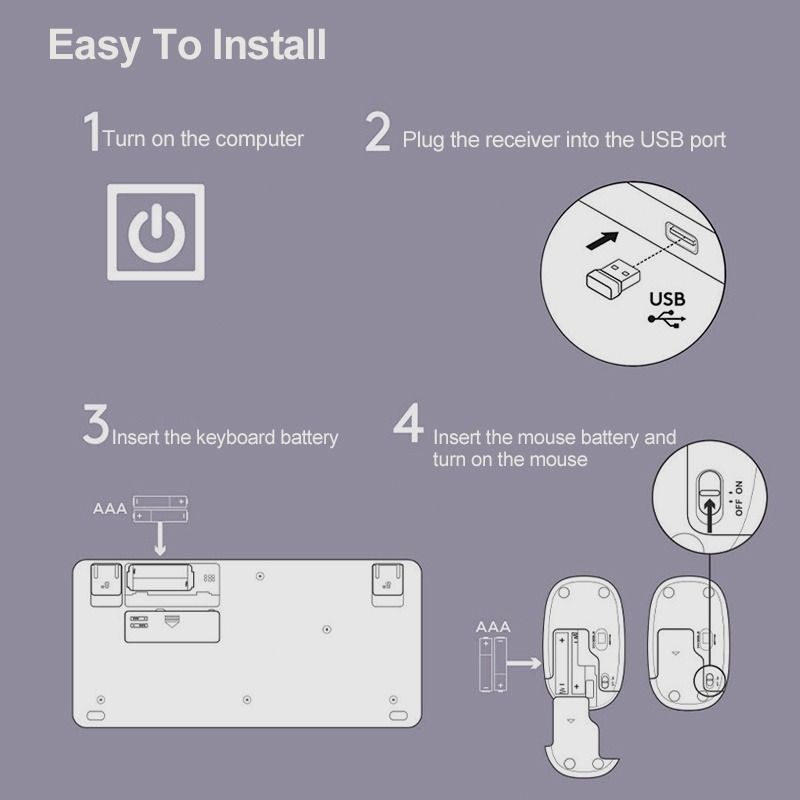 Easy To Install

1 Turn on the computer

2 Plug the receiver into the USB port

USB

3 Insert the keyboard battery

AAA

4 Insert the mouse battery and turn on the mouse

OFF ON

AAA