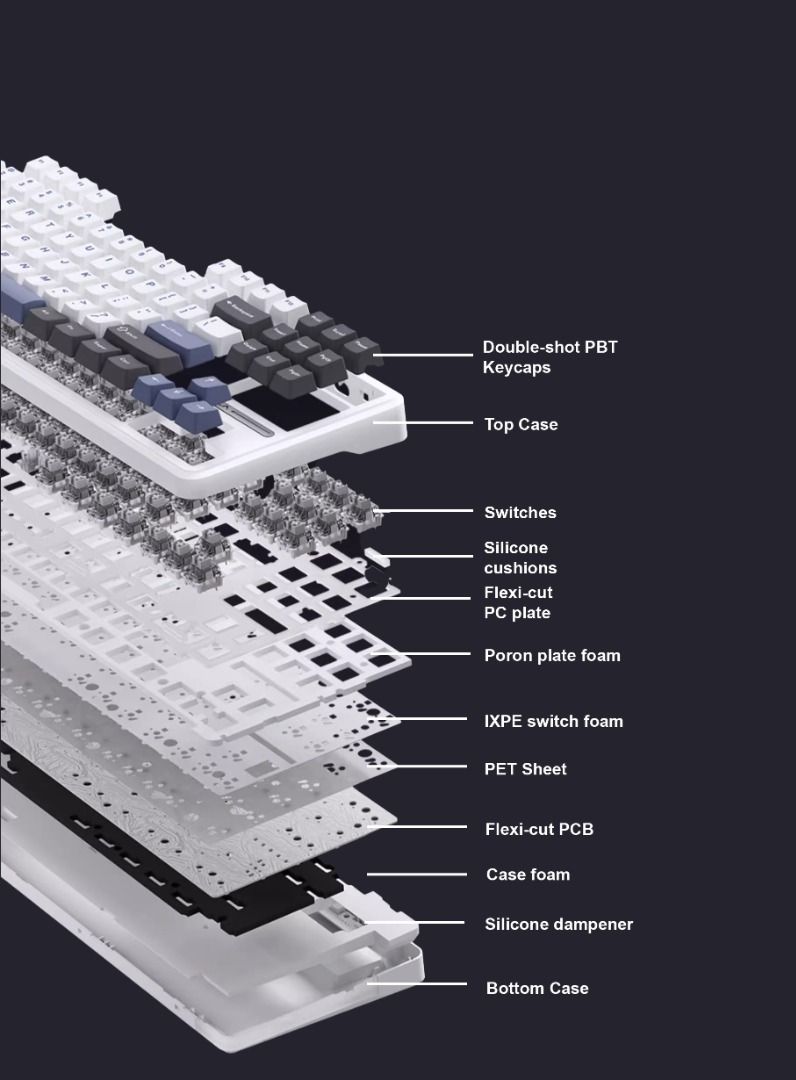 Double-shot PBT Keycaps

Top Case

Switches

Silicone cushions

Flexi-cut PC plate

Poron plate foam

IXPE switch foam

PET Sheet

Flexi-cut PCB

Case foam

Silicone dampener

Bottom Case