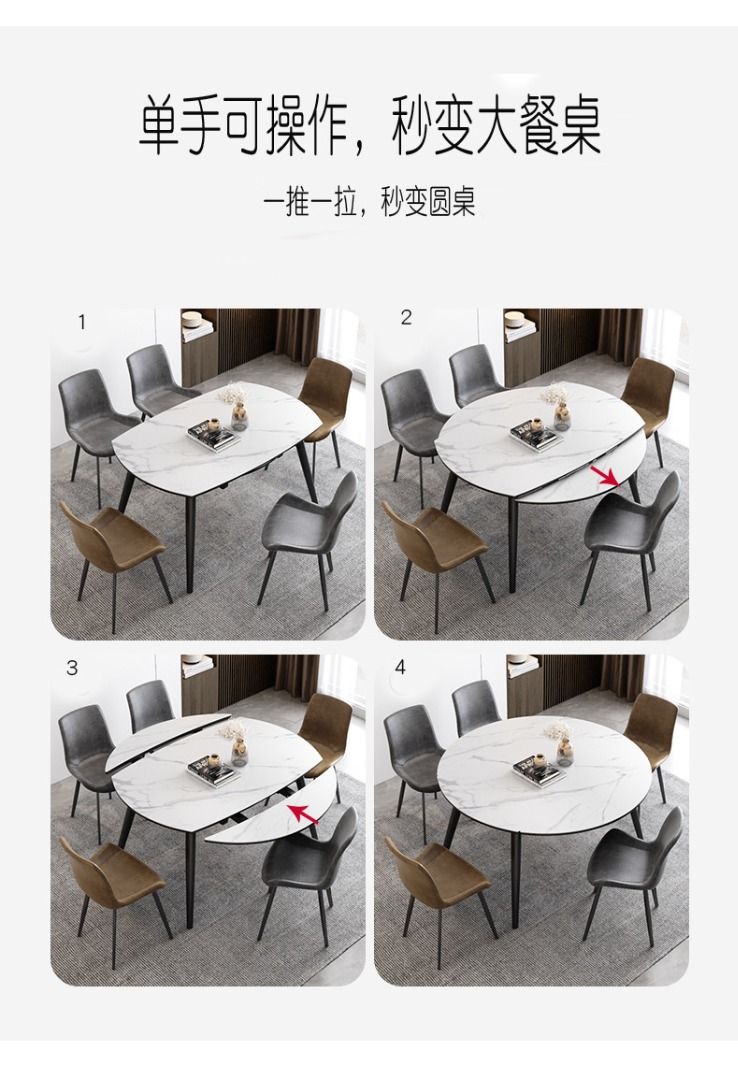 单手可操作，秒变大餐桌

一推一拉，秒变圆桌

1

2

3

4