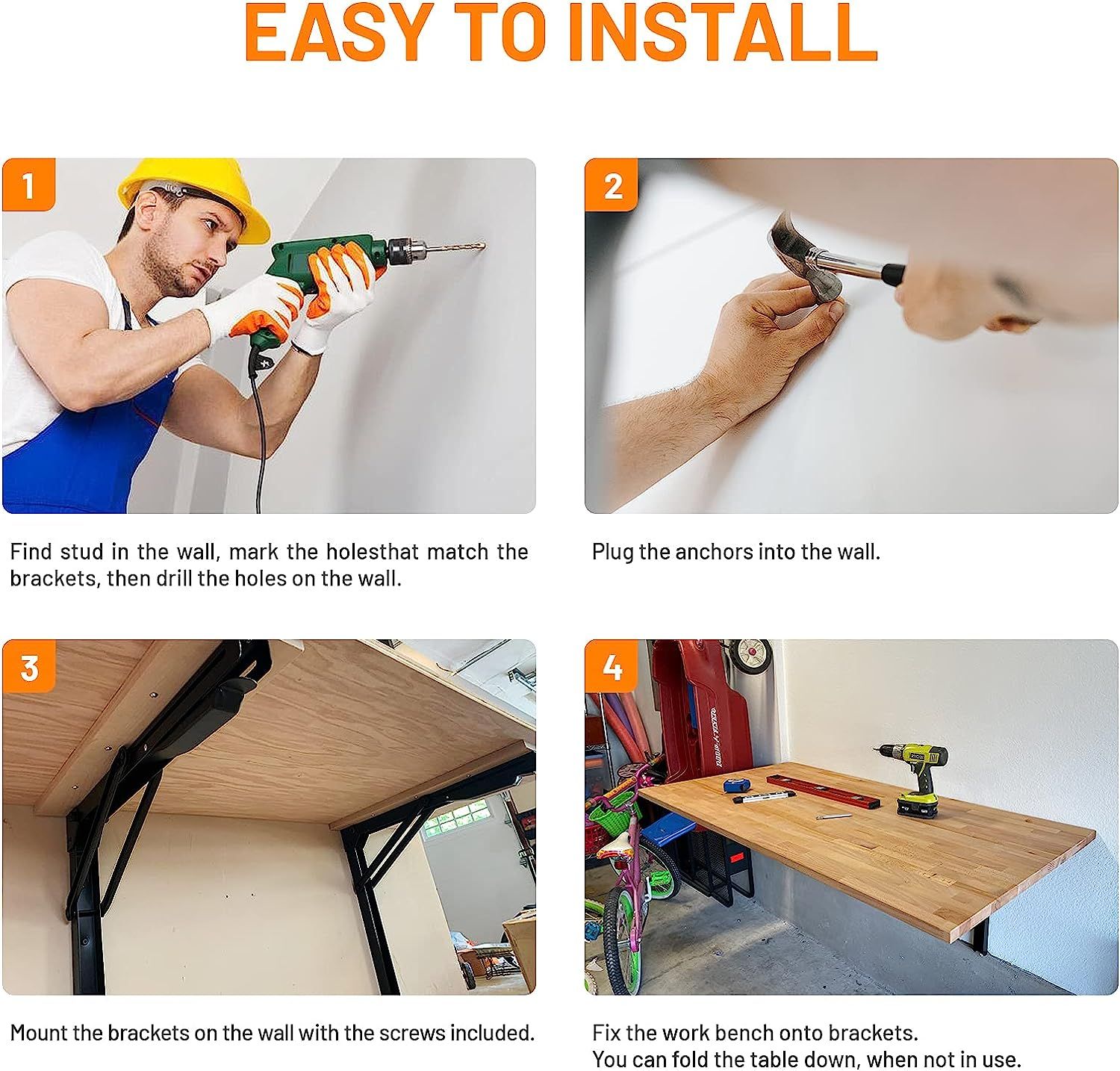 EASY TO INSTALL

1

Find stud in the wall, mark the holesthat match the brackets, then drill the holes on the wall.

2

Plug the anchors into the wall.

3

Mount the brackets on the wall with the screws included.

4

RYOBI

Fix the work bench onto brackets.
You can fold the table down, when not in use.