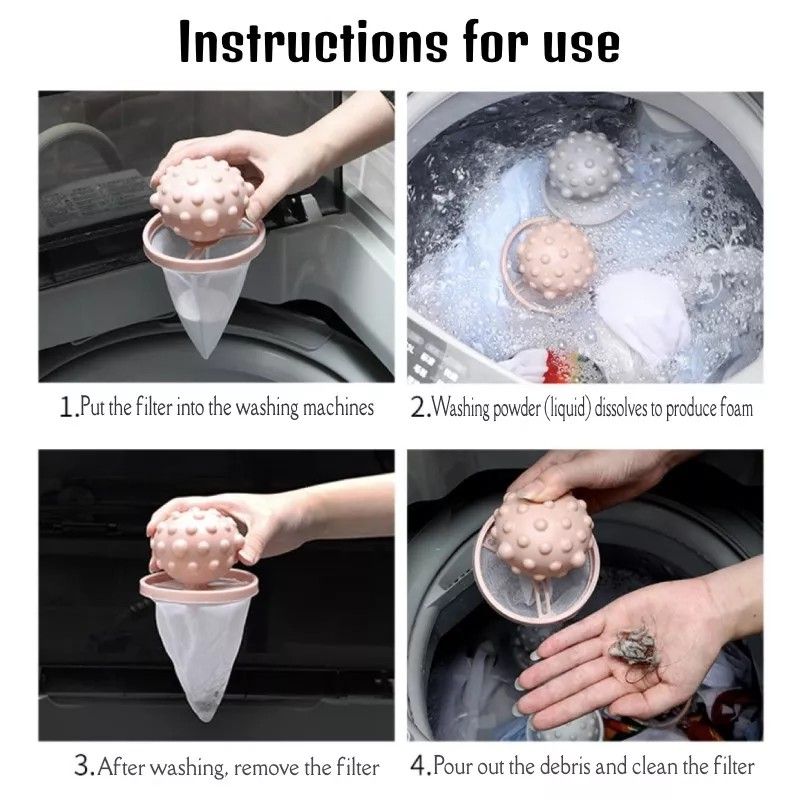 Instructions for use

1.Put the filter into the washing machines

2.Washing powder (liquid) dissolves to produce foam

3.After washing, remove the filter

4.Pour out the debris and clean the filter