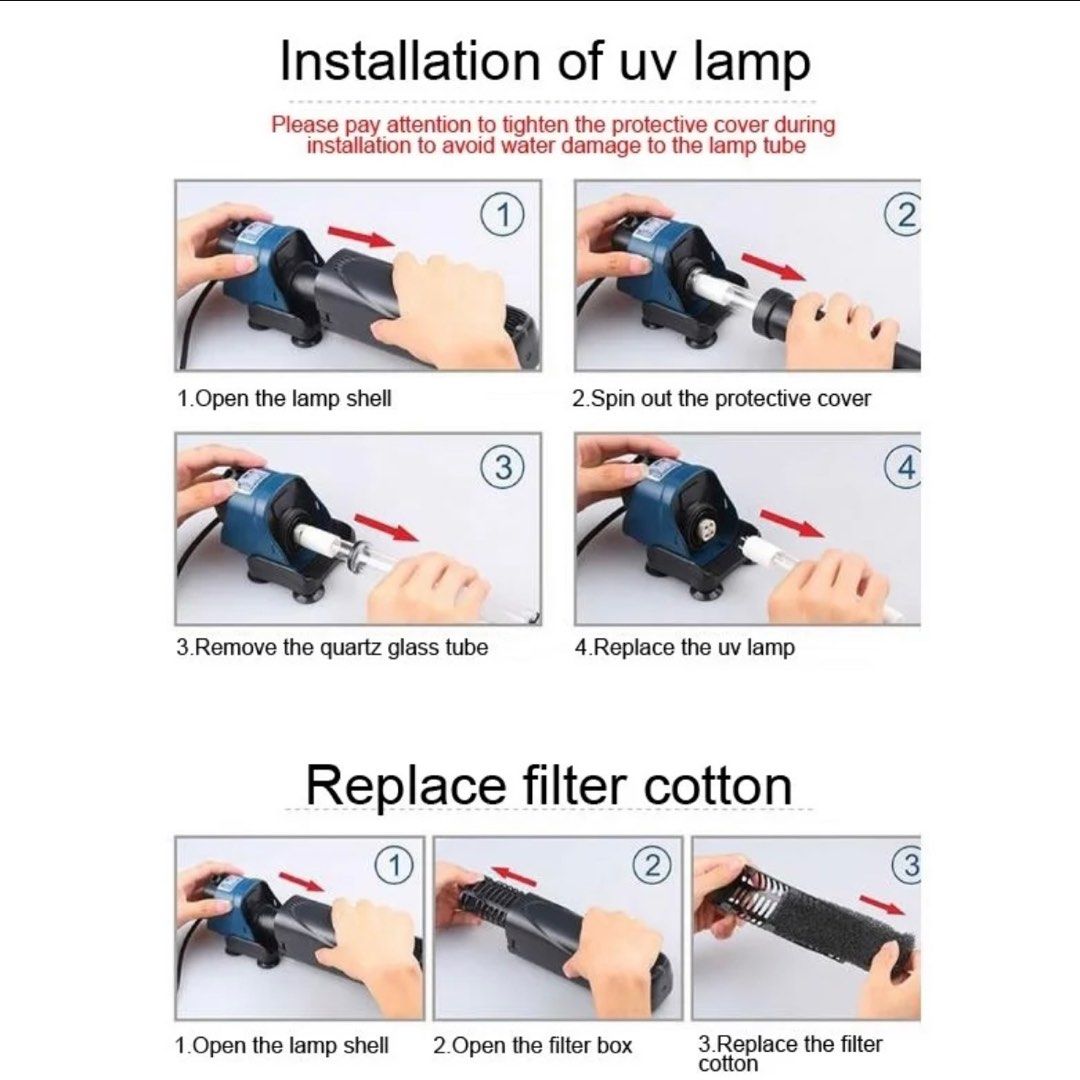 Installation of uv lamp

Please pay attention to tighten the protective cover during installation to avoid water damage to the lamp tube

1

1.Open the lamp shell

2

2.Spin out the protective cover

3

3.Remove the quartz glass tube

4

4.Replace the uv lamp

Replace filter cotton

1

1.Open the lamp shell

2

2.Open the filter box

3

3.Replace the filter cotton