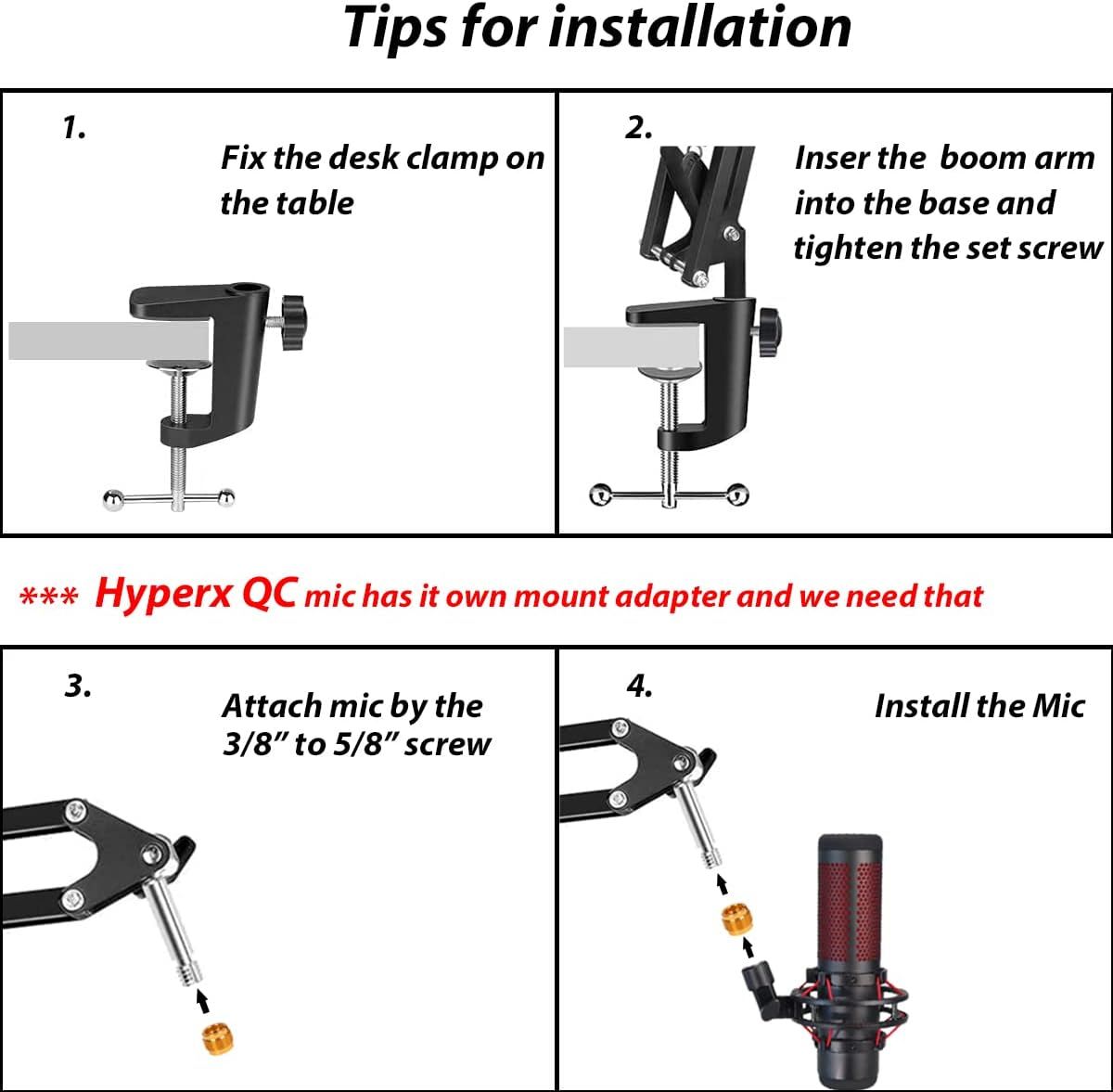 Tips for installation

1.
Fix the desk clamp on the table

2.
Inser the boom arm into the base and tighten the set screw

*** Hyperx QC mic has it own mount adapter and we need that

3.
Attach mic by the 3/8” to 5/8” screw

4.
Install the Mic