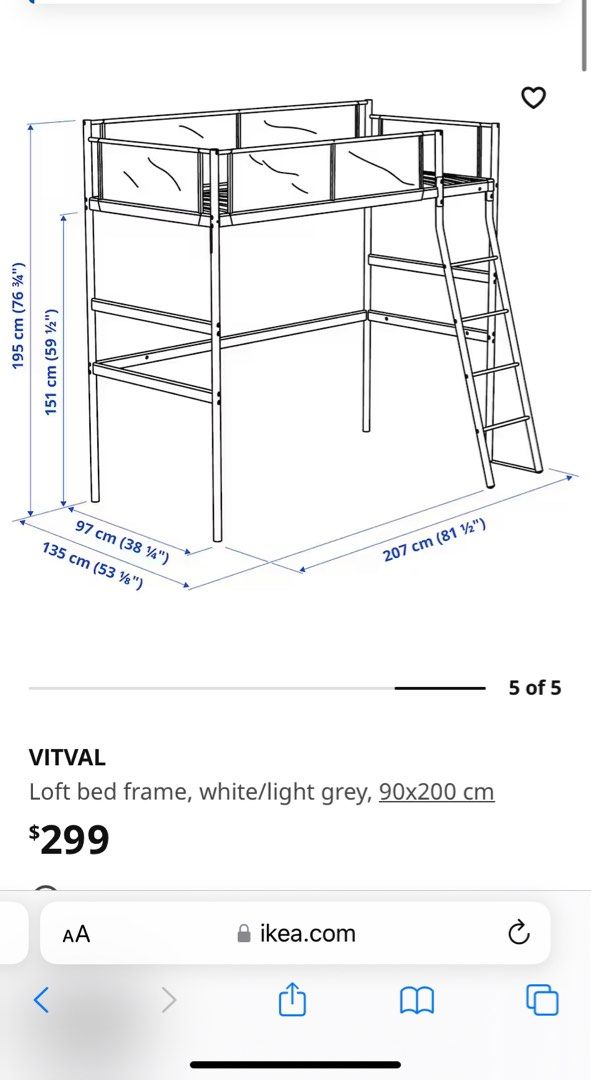 195 cm (76 ¾")
151 cm (59 ½")
97 cm (38 ¼")
135 cm (53 ⅛")
207 cm (81 ½")

5 of 5

VITVAL
Loft bed frame, white/light grey, 90x200 cm
$299

AA ikea.com