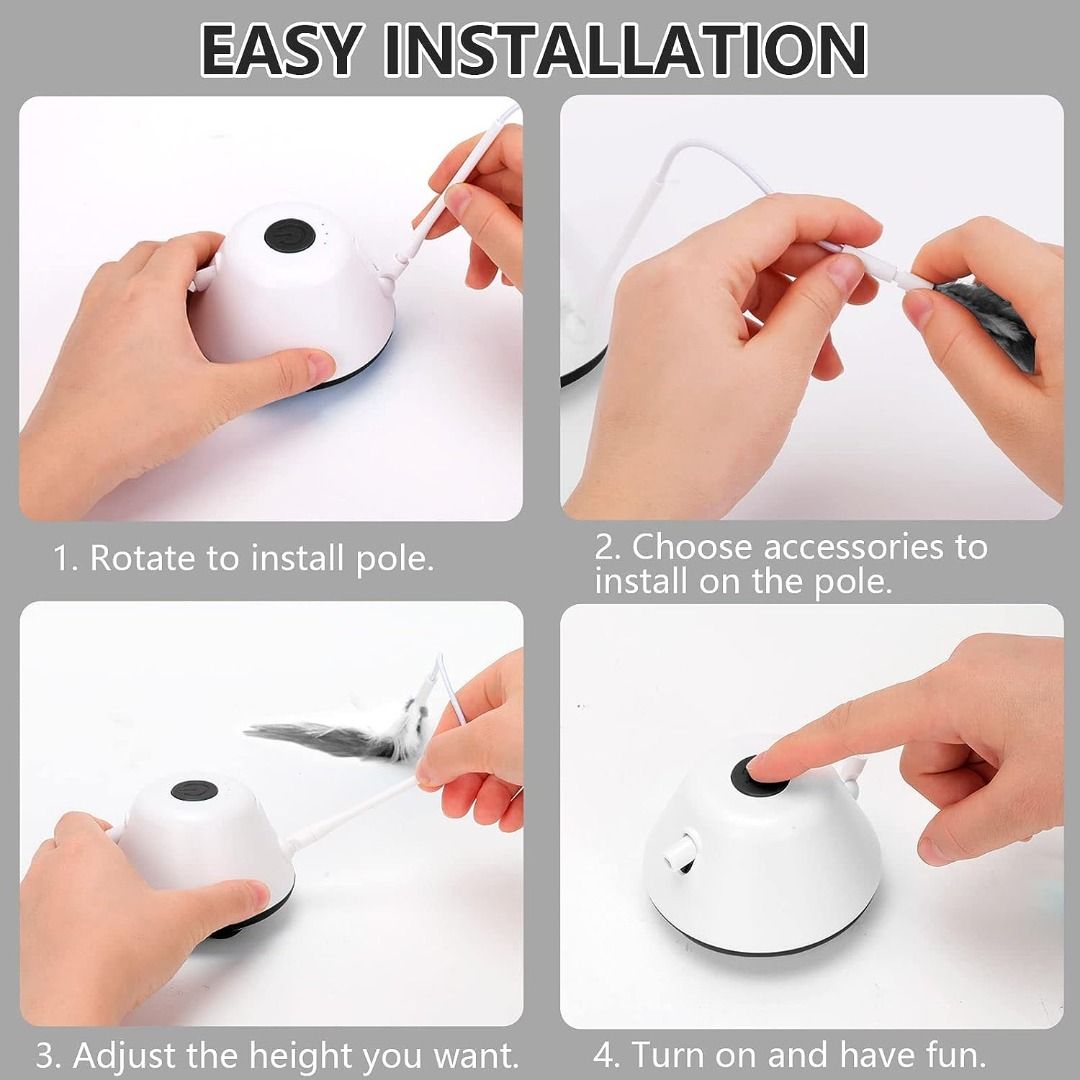 EASY INSTALLATION

1. Rotate to install pole.

2. Choose accessories to install on the pole.

3. Adjust the height you want.

4. Turn on and have fun.