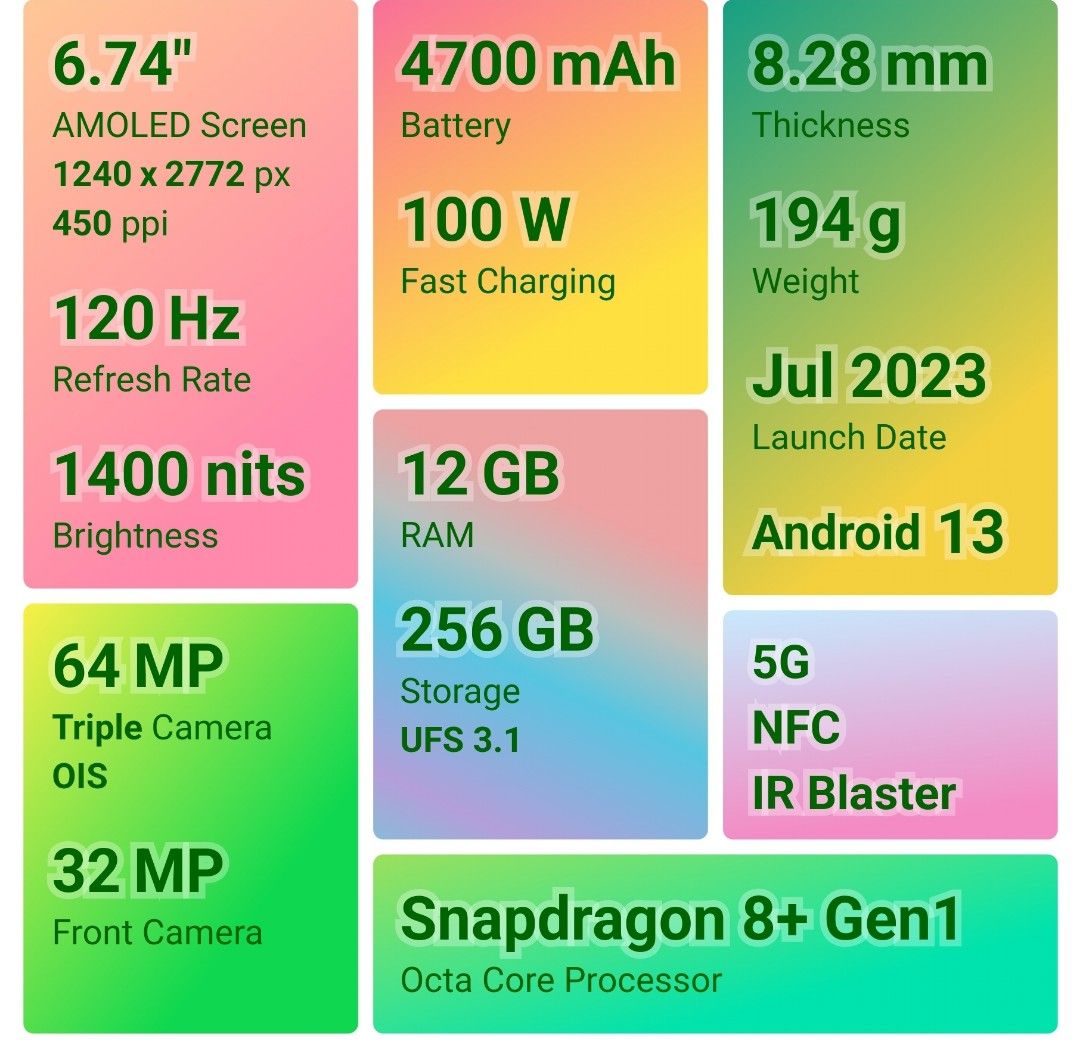 6.74"
AMOLED Screen
1240 x 2772 px
450 ppi

120 Hz
Refresh Rate

1400 nits
Brightness

64 MP
Triple Camera
OIS

32 MP
Front Camera

4700 mAh
Battery

100 W
Fast Charging

12 GB
RAM

256 GB
Storage
UFS 3.1

8.28 mm
Thickness

194 g
Weight

Jul 2023
Launch Date

Android 13

5G
NFC
IR Blaster

Snapdragon 8+ Gen1
Octa Core Processor