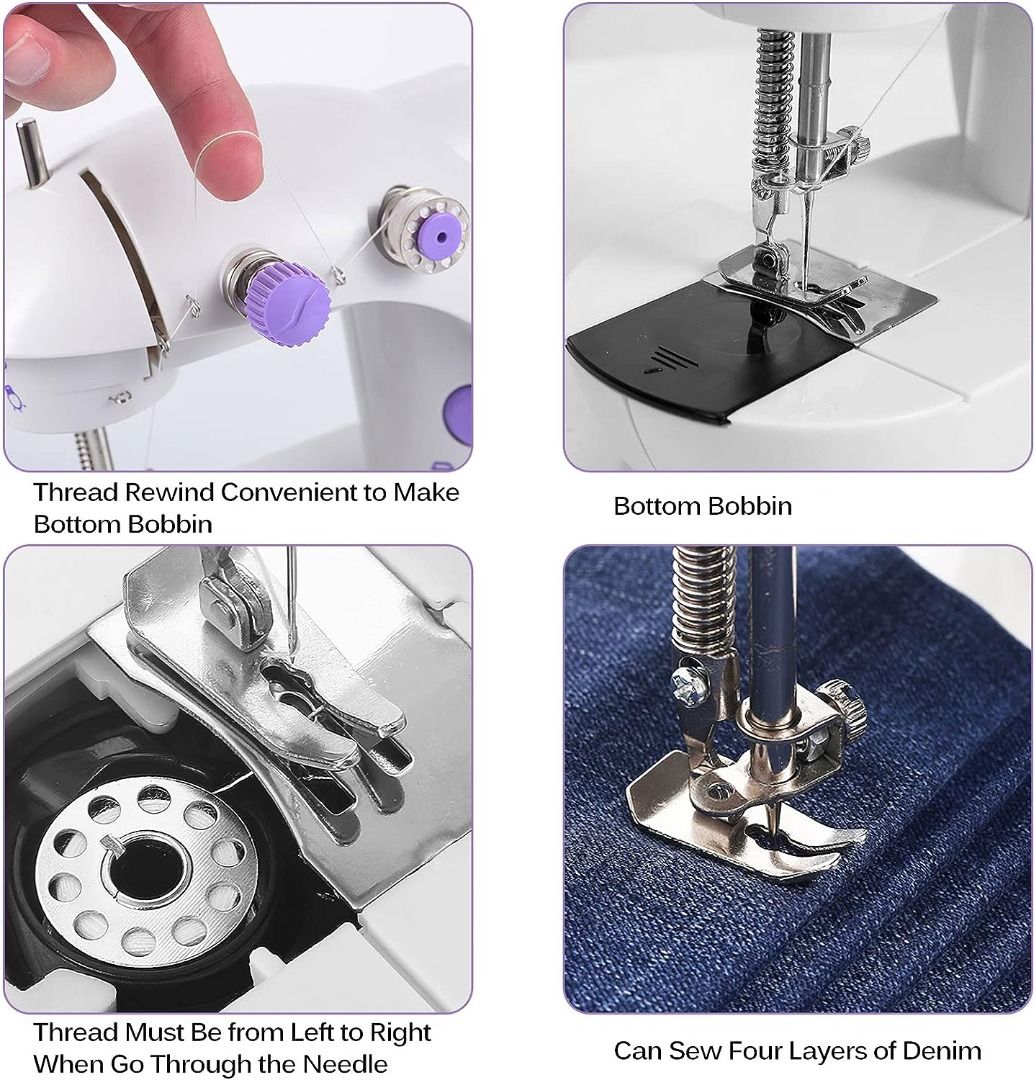 Thread Rewind Convenient to Make Bottom Bobbin

Bottom Bobbin

Thread Must Be from Left to Right When Go Through the Needle

Can Sew Four Layers of Denim