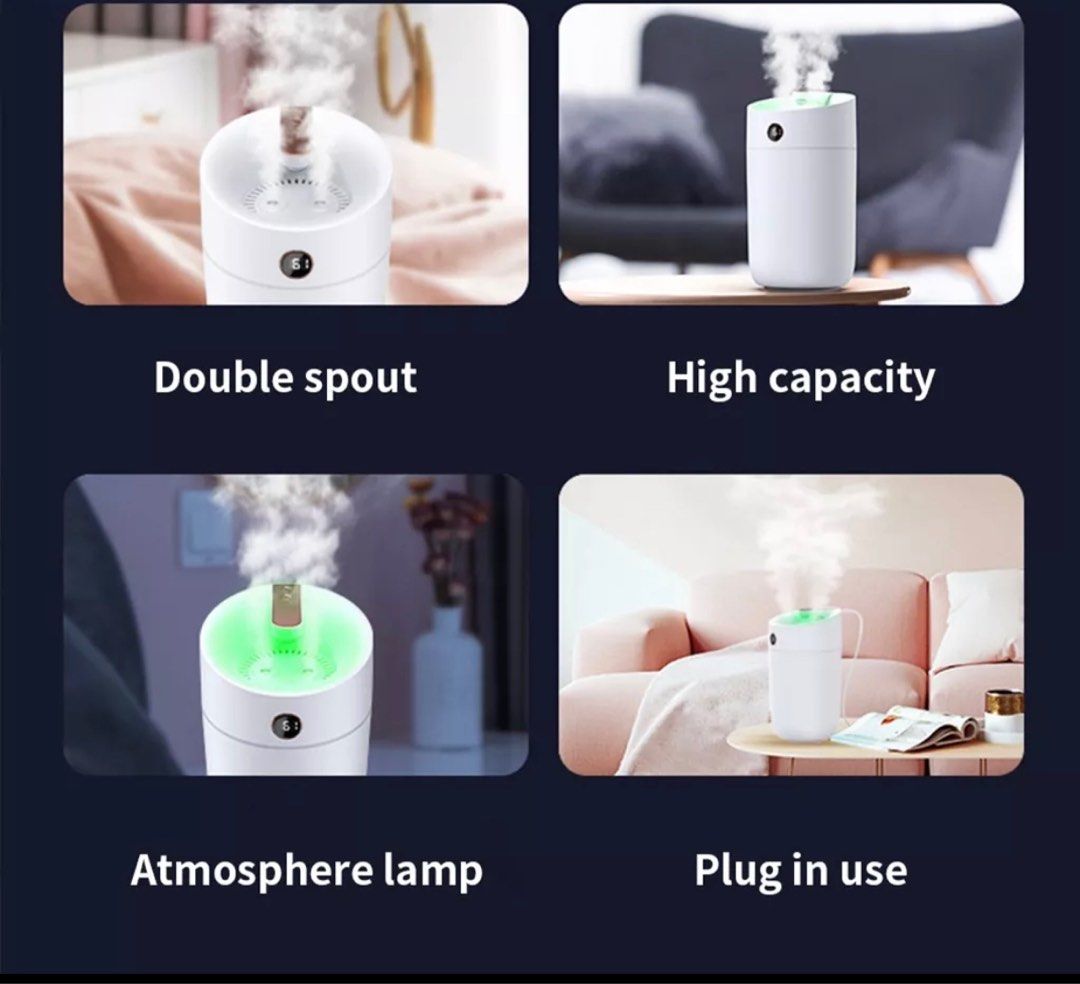 Double spout

High capacity

Atmosphere lamp

Plug in use