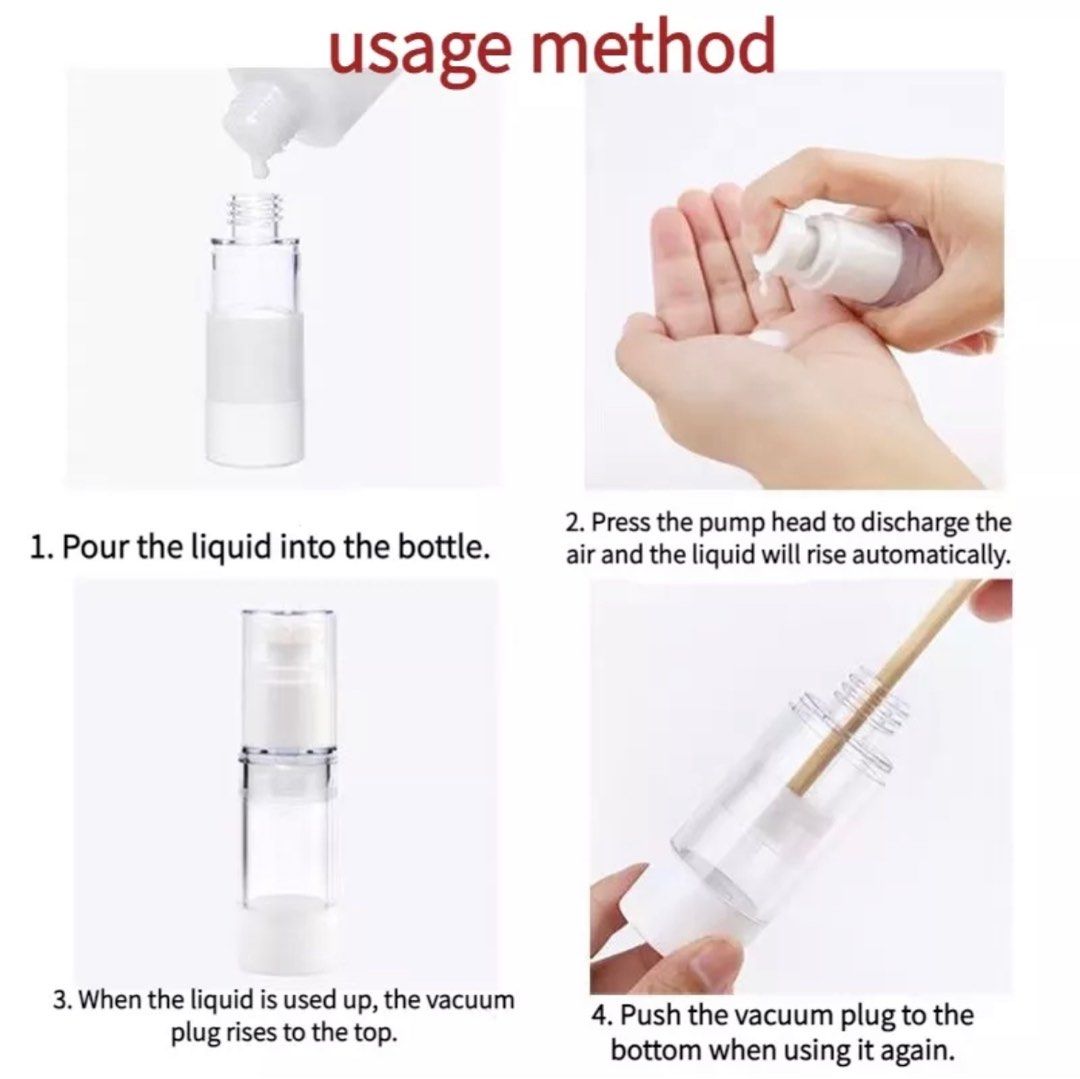 usage method

1. Pour the liquid into the bottle.

2. Press the pump head to discharge the air and the liquid will rise automatically.

3. When the liquid is used up, the vacuum plug rises to the top.

4. Push the vacuum plug to the bottom when using it again.