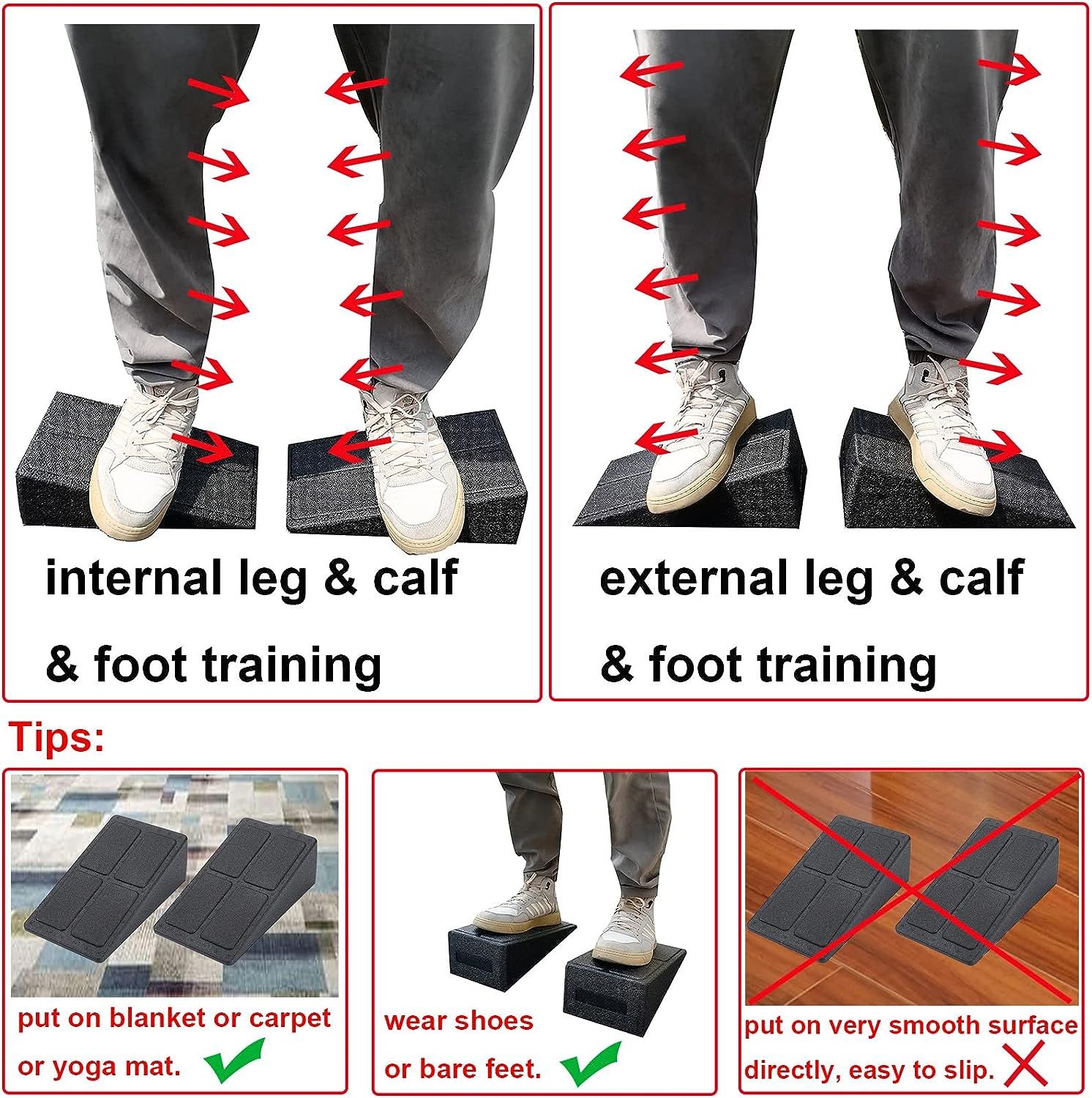 internal leg & calf

& foot training

external leg & calf

& foot training

Tips:

put on blanket or carpet or yoga mat.

wear shoes or bare feet.

put on very smooth surface directly, easy to slip.