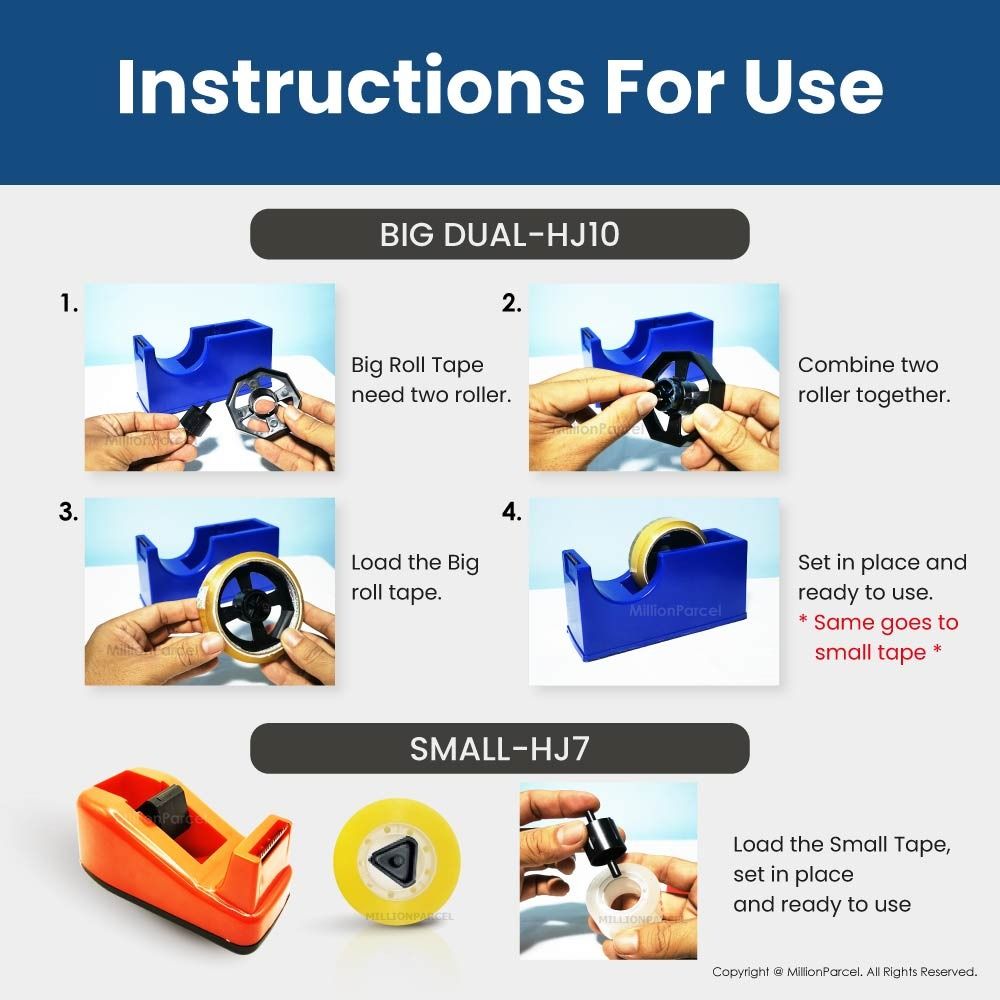 Instructions For Use

BIG DUAL-HJ10

1.

MillionParcel

Big Roll Tape need two roller.

2.

MillionParcel

Combine two roller together.

3.

MillionParcel

Load the Big roll tape.

4.

MillionParcel

Set in place and ready to use.
* Same goes to small tape *

SMALL-HJ7

MillionParcel

MILLIONPARCEL

MILLIONPARCEL

Load the Small Tape, set in place and ready to use

Copyright @ MillionParcel. All Rights Reserved.