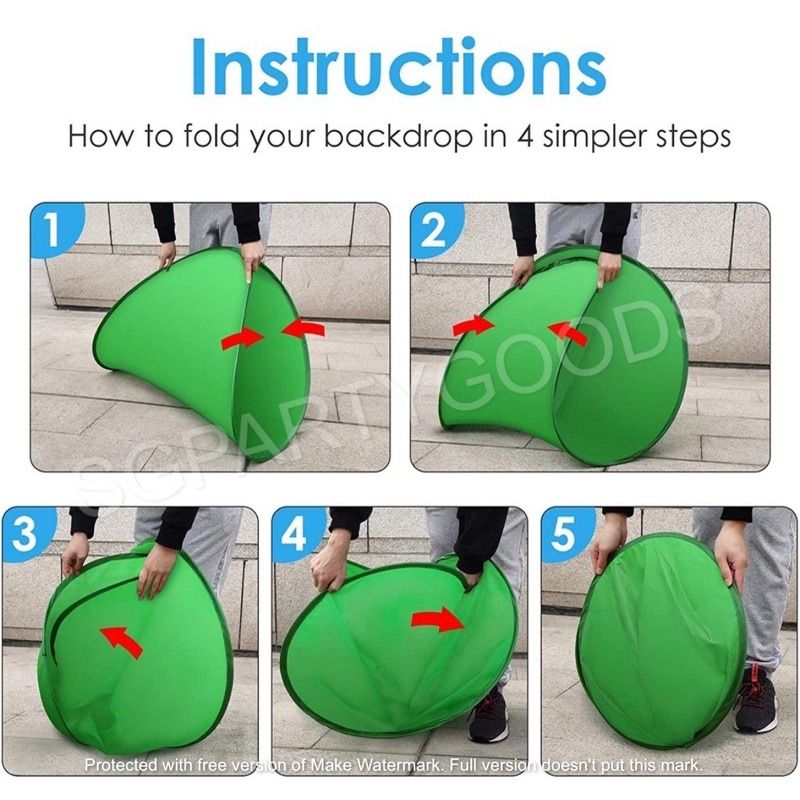 Instructions

How to fold your backdrop in 4 simpler steps

1

2

SGPARTYGOODS

3

4

5

Protected with free version of Make Watermark. Full version doesn't put this mark.