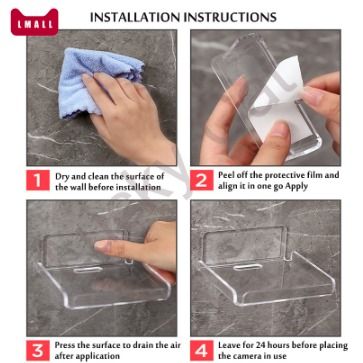 LMALL

INSTALLATION INSTRUCTIONS

1 Dry and clean the surface of the wall before installation

2 Peel off the protective film and align it in one go Apply

3 Press the surface to drain the air after application

4 Leave for 24 hours before placing the camera in use