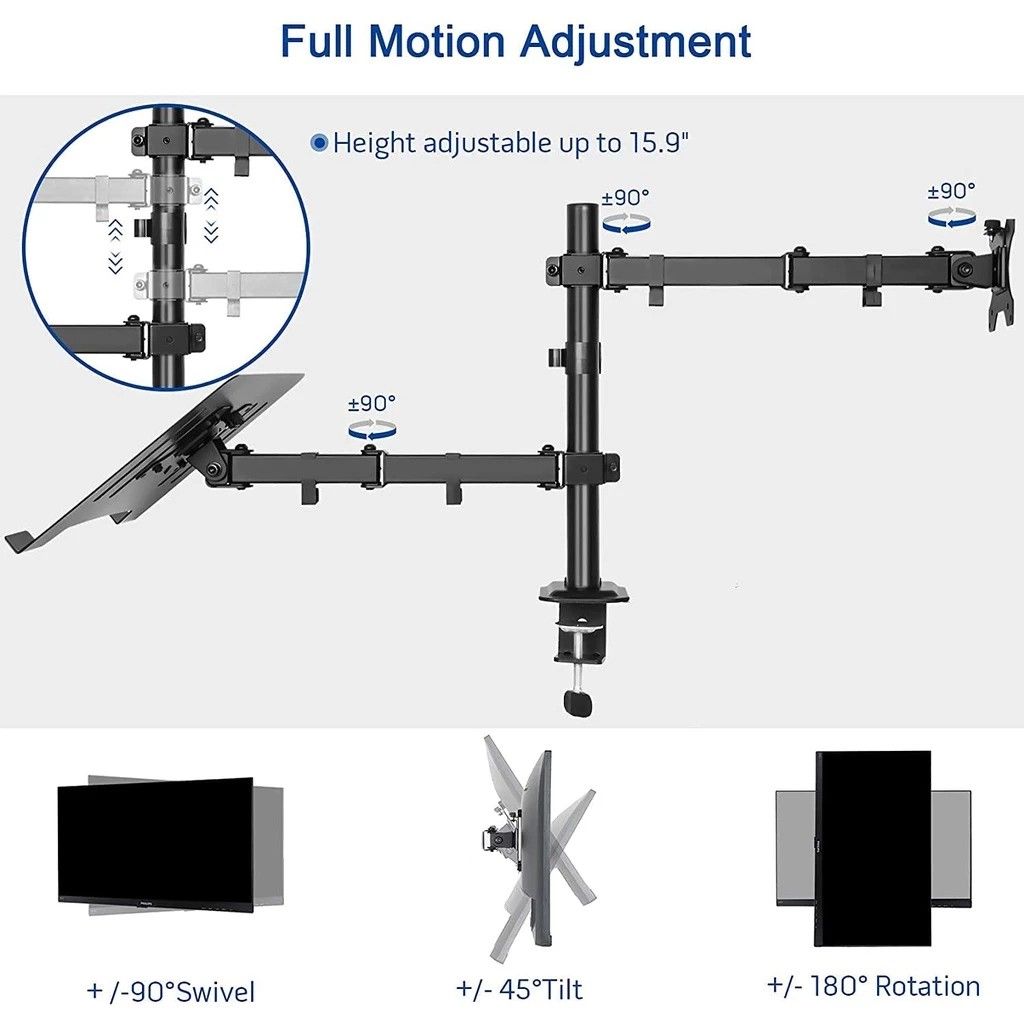 Full Motion Adjustment

Height adjustable up to 15.9"

±90°

±90°

±90°

+ /-90°Swivel

+/- 45°Tilt

+/- 180° Rotation