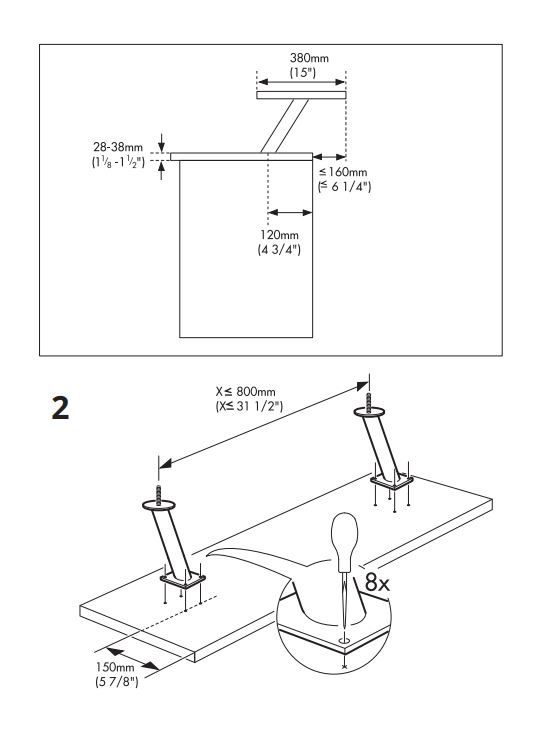 380mm
(15")

28-38mm
($1\frac{1}{8}$ - $1\frac{1}{2}$")

≤160mm
(≤ 6 1/4")

120mm
(4 3/4")

2

X≤ 800mm
(X≤ 31 1/2")

8x

150mm
(5 7/8")