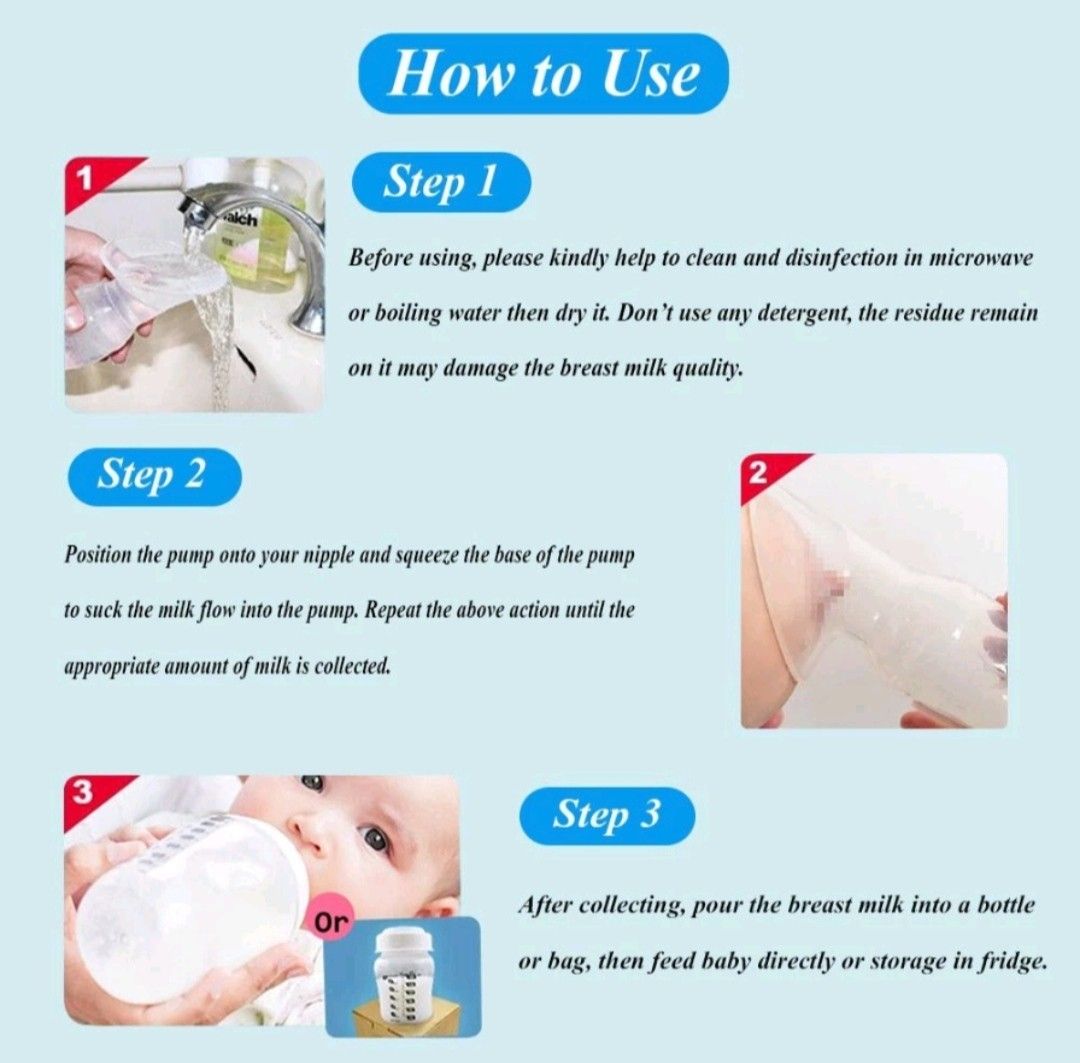 How to Use

1

alch

Step 1

Before using, please kindly help to clean and disinfection in microwave or boiling water then dry it. Don't use any detergent, the residue remain on it may damage the breast milk quality.

Step 2

Position the pump onto your nipple and squeeze the base of the pump to suck the milk flow into the pump. Repeat the above action until the appropriate amount of milk is collected.

2

3

Or

Step 3

After collecting, pour the breast milk into a bottle or bag, then feed baby directly or storage in fridge.