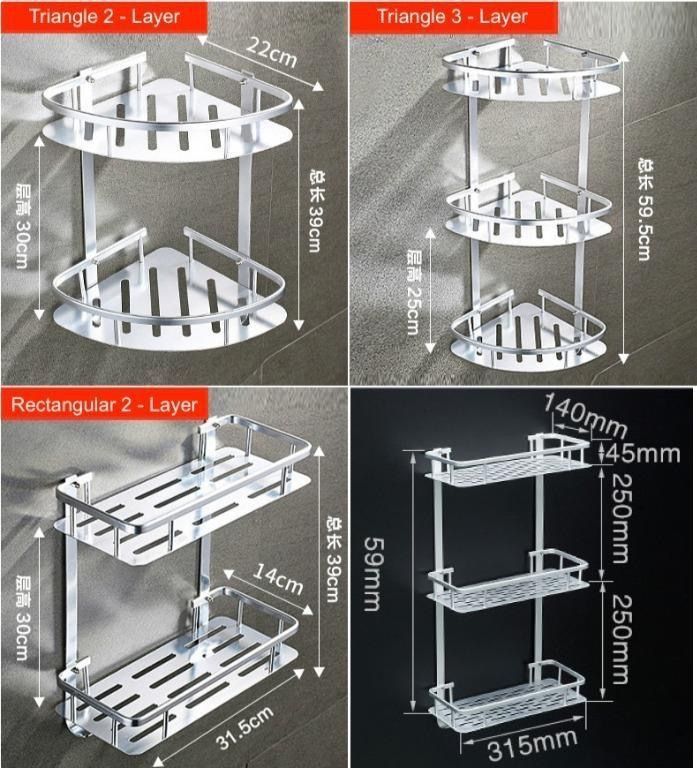 Triangle 2 - Layer

22cm

层高 30cm

总长 39cm

Triangle 3 - Layer

总长 59.5cm

层高 25cm

Rectangular 2 - Layer

总长 39cm

层高 30cm

14cm

31.5cm

140mm

45mm

250mm

250mm

59mm

315mm