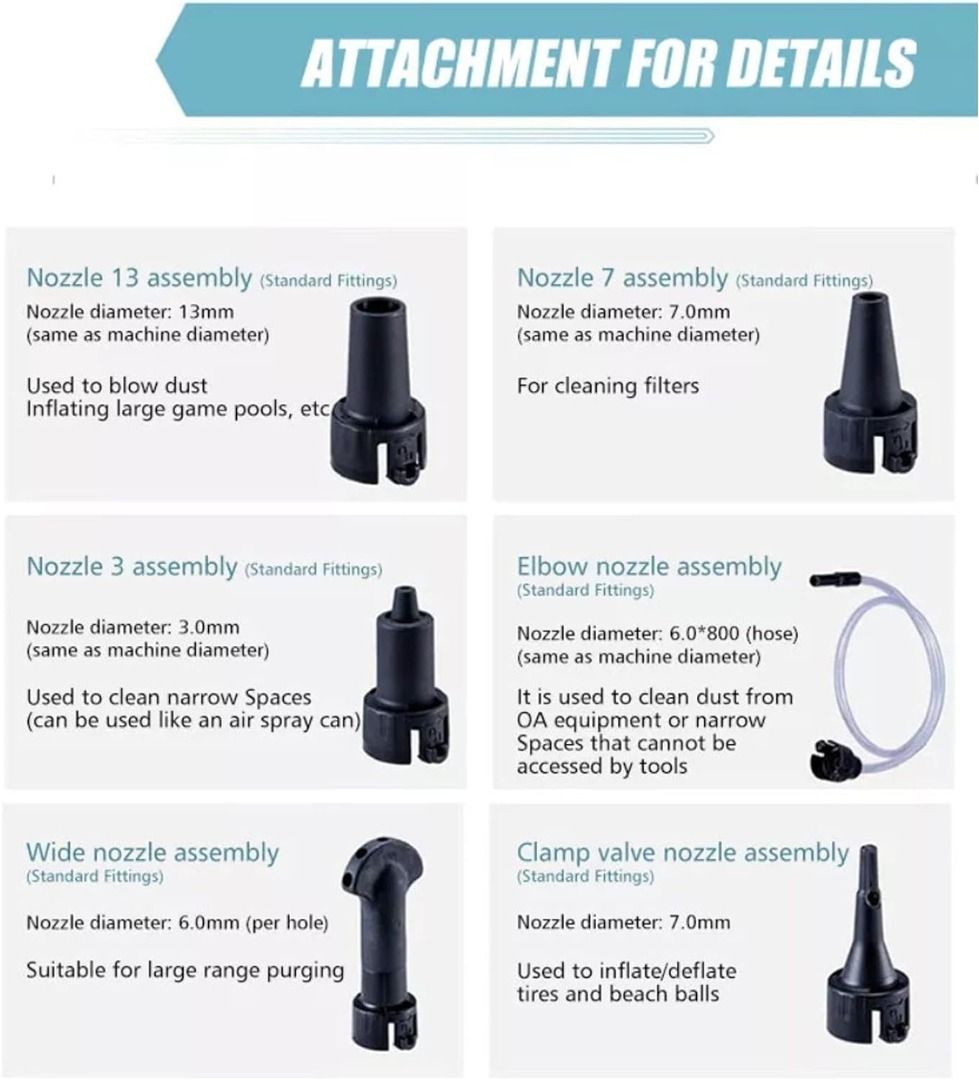 ATTACHMENT FOR DETAILS

Nozzle 13 assembly (Standard Fittings)
Nozzle diameter: 13mm
(same as machine diameter)

Used to blow dust
Inflating large game pools, etc

Nozzle 7 assembly (Standard Fittings)
Nozzle diameter: 7.0mm
(same as machine diameter)

For cleaning filters

Nozzle 3 assembly (Standard Fittings)
Nozzle diameter: 3.0mm
(same as machine diameter)

Used to clean narrow Spaces
(can be used like an air spray can)

Elbow nozzle assembly
(Standard Fittings)
Nozzle diameter: 6.0*800 (hose)
(same as machine diameter)

It is used to clean dust from OA equipment or narrow Spaces that cannot be accessed by tools

Wide nozzle assembly
(Standard Fittings)
Nozzle diameter: 6.0mm (per hole)

Suitable for large range purging

Clamp valve nozzle assembly
(Standard Fittings)
Nozzle diameter: 7.0mm

Used to inflate/deflate tires and beach balls