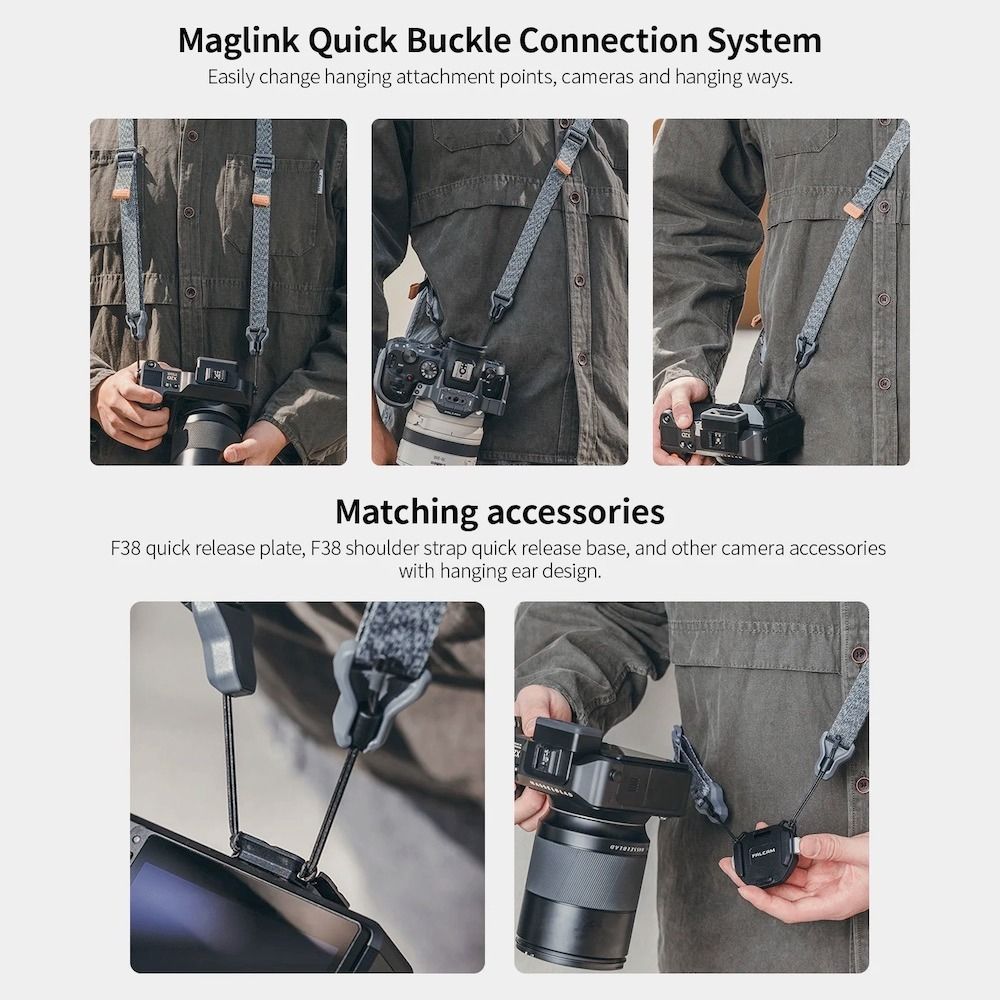 Maglink Quick Buckle Connection System
Easily change hanging attachment points, cameras and hanging ways.

Matching accessories
F38 quick release plate, F38 shoulder strap quick release base, and other camera accessories with hanging ear design.

FALCAM