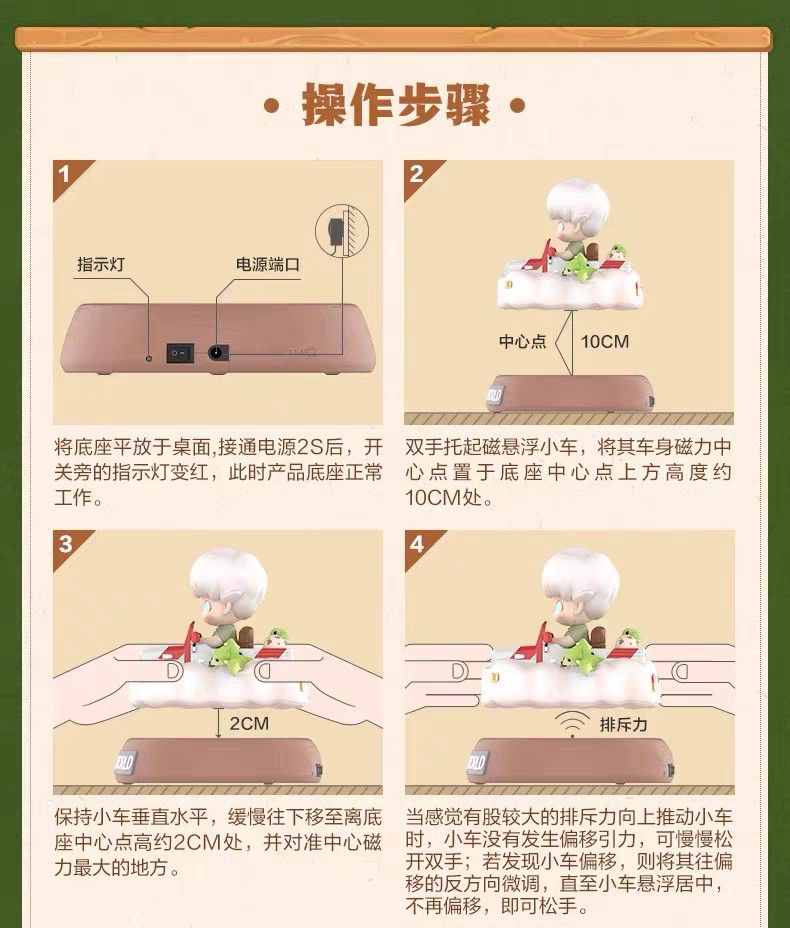 • 操作步骤 •

1

指示灯

电源端口

将底座平放于桌面,接通电源2S后，开关旁的指示灯变红，此时产品底座正常工作。

2

中心点

10CM

双手托起磁悬浮小车，将其车身磁力中心点置于底座中心点上方高度约10CM处。

3

2CM

保持小车垂直水平，缓慢往下移至离底座中心点高约2CM处，并对准中心磁力最大的地方。

4

排斥力

当感觉有股较大的排斥力向上推动小车时，小车没有发生偏移引力，可慢慢松开双手；若发现小车偏移，则将其往偏移的反方向微调，直至小车悬浮居中，不再偏移，即可松手。