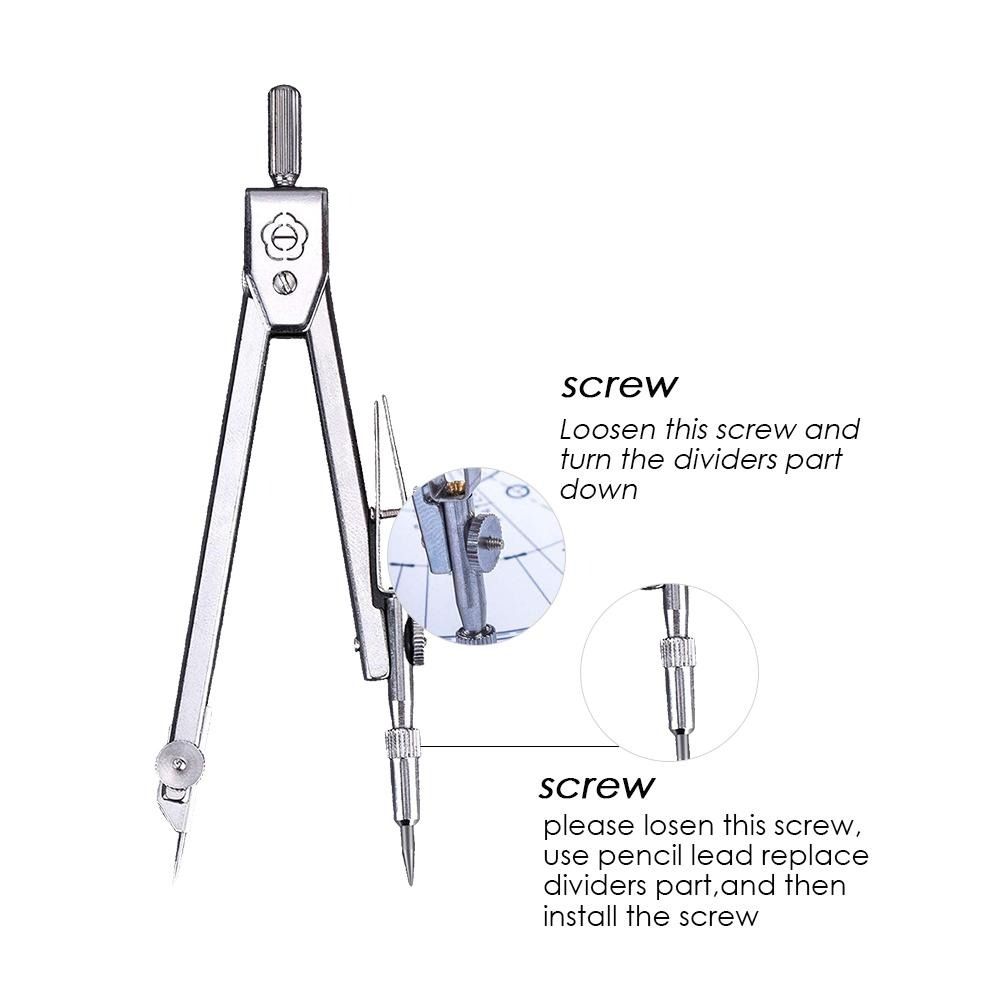 screw

Loosen this screw and turn the dividers part down

screw

please losen this screw, use pencil lead replace dividers part,and then install the screw