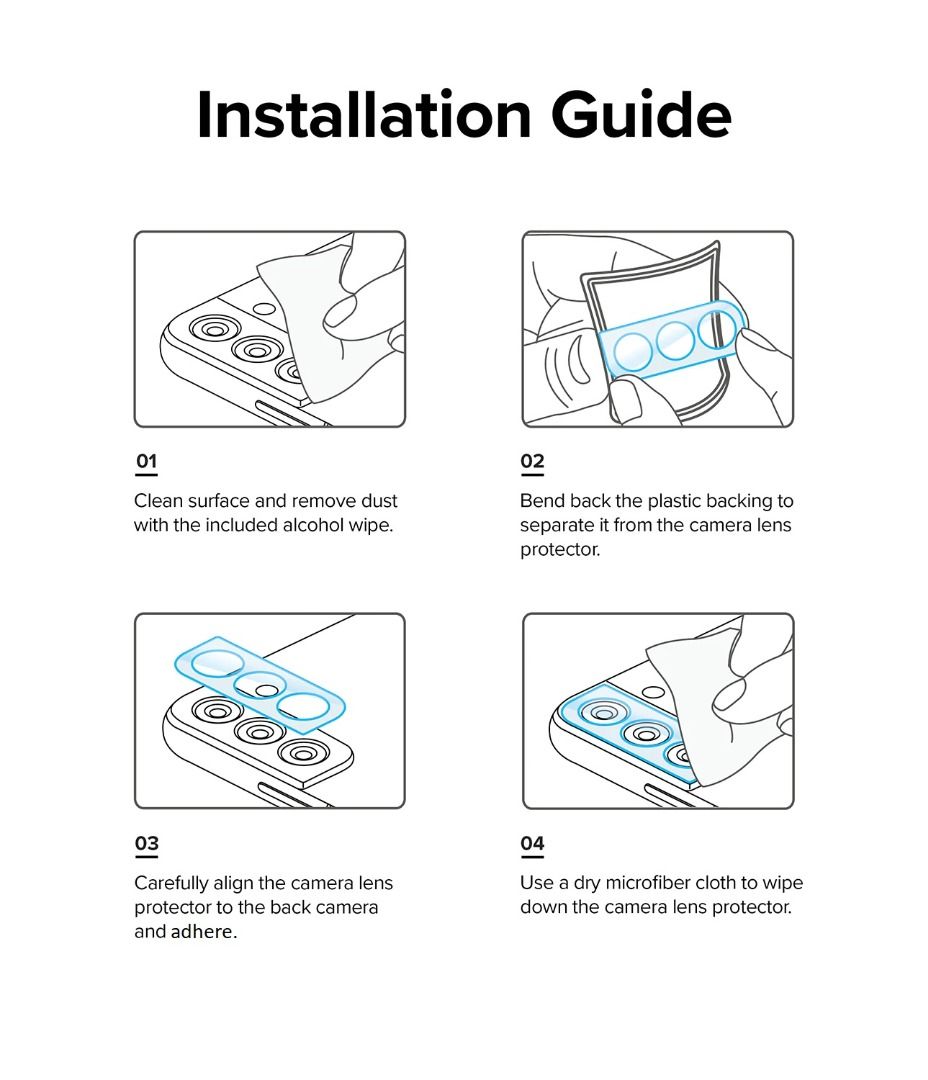 Installation Guide

01

Clean surface and remove dust with the included alcohol wipe.

02

Bend back the plastic backing to separate it from the camera lens protector.

03

Carefully align the camera lens protector to the back camera and adhere.

04

Use a dry microfiber cloth to wipe down the camera lens protector.