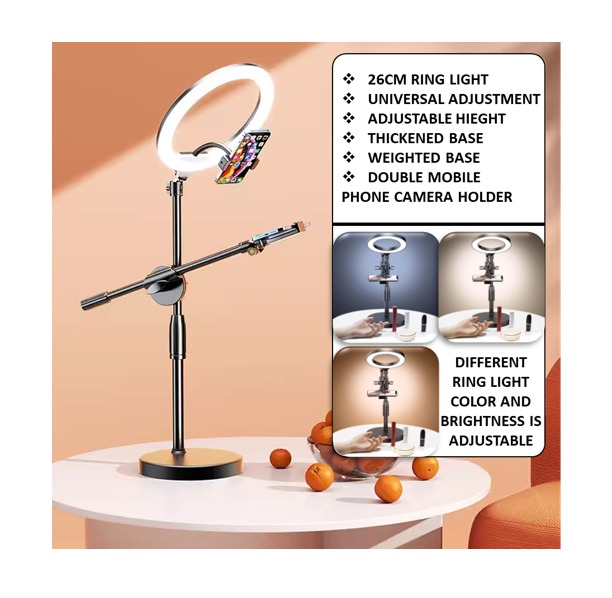 ❖ 26CM RING LIGHT
❖ UNIVERSAL ADJUSTMENT
❖ ADJUSTABLE HIEGHT
❖ THICKENED BASE
❖ WEIGHTED BASE
❖ DOUBLE MOBILE PHONE CAMERA HOLDER

DIFFERENT RING LIGHT COLOR AND BRIGHTNESS IS ADJUSTABLE