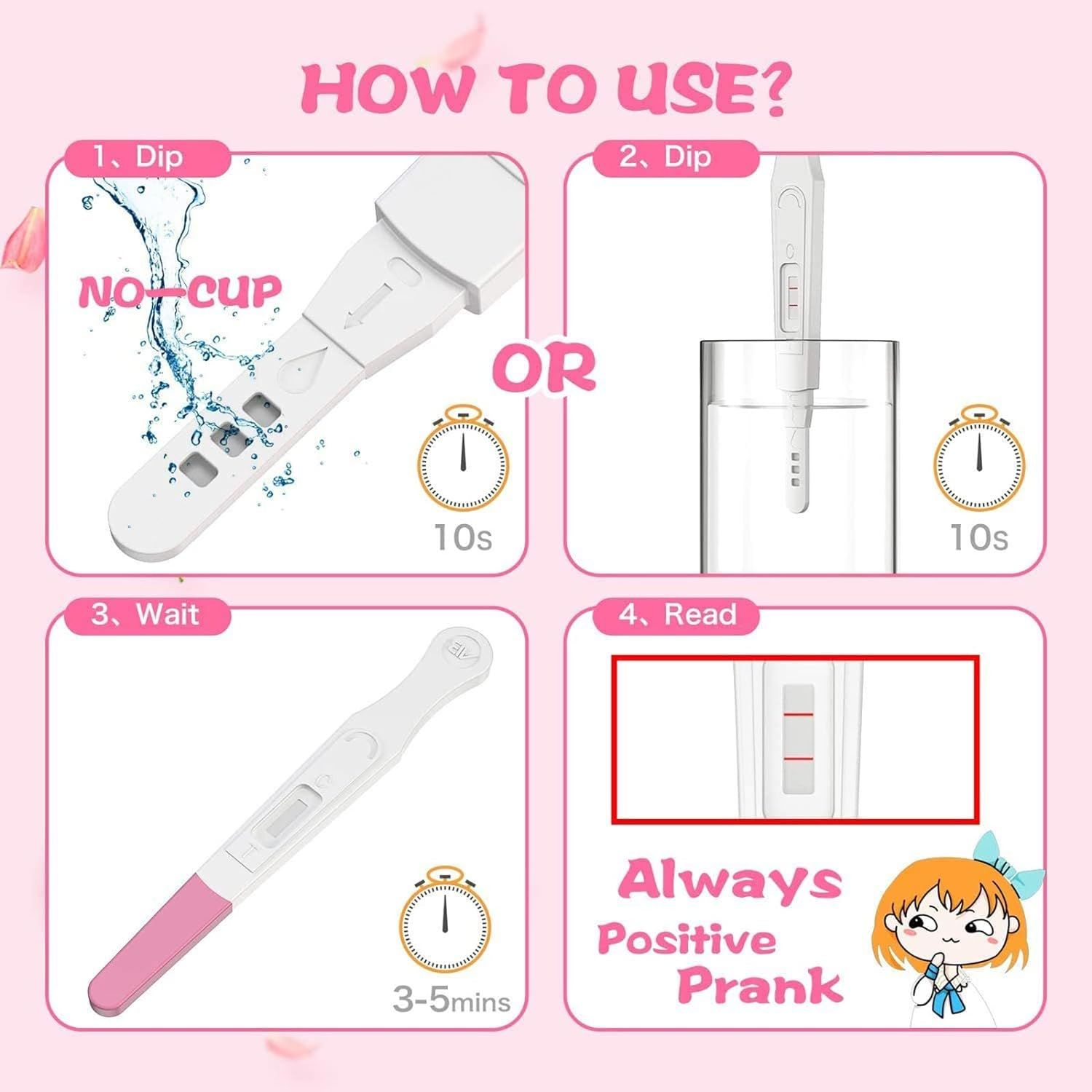 HOW TO USE?

1、Dip

NO—CUP

10s

OR

2、Dip

10s

3、Wait

3-5mins

4、Read

Always Positive Prank