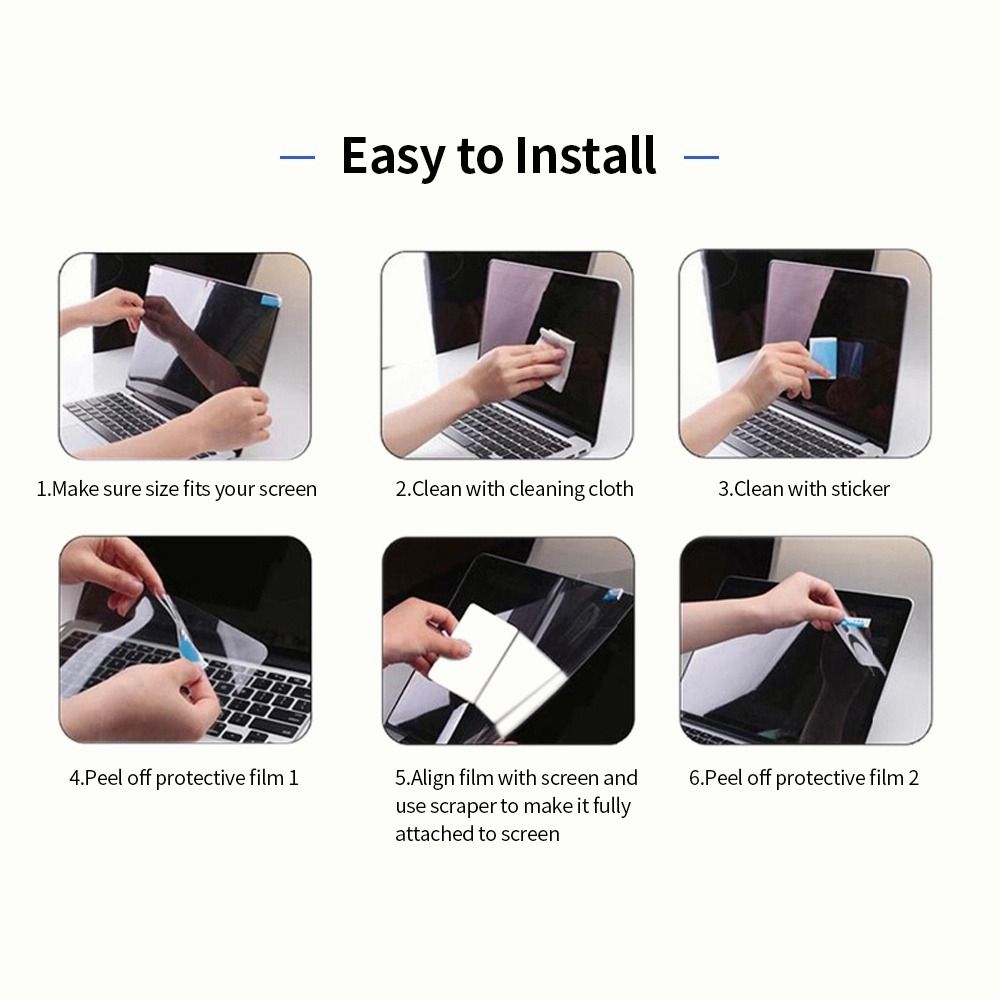 Easy to Install

1.Make sure size fits your screen

2.Clean with cleaning cloth

3.Clean with sticker

4.Peel off protective film 1

5.Align film with screen and use scraper to make it fully attached to screen

6.Peel off protective film 2