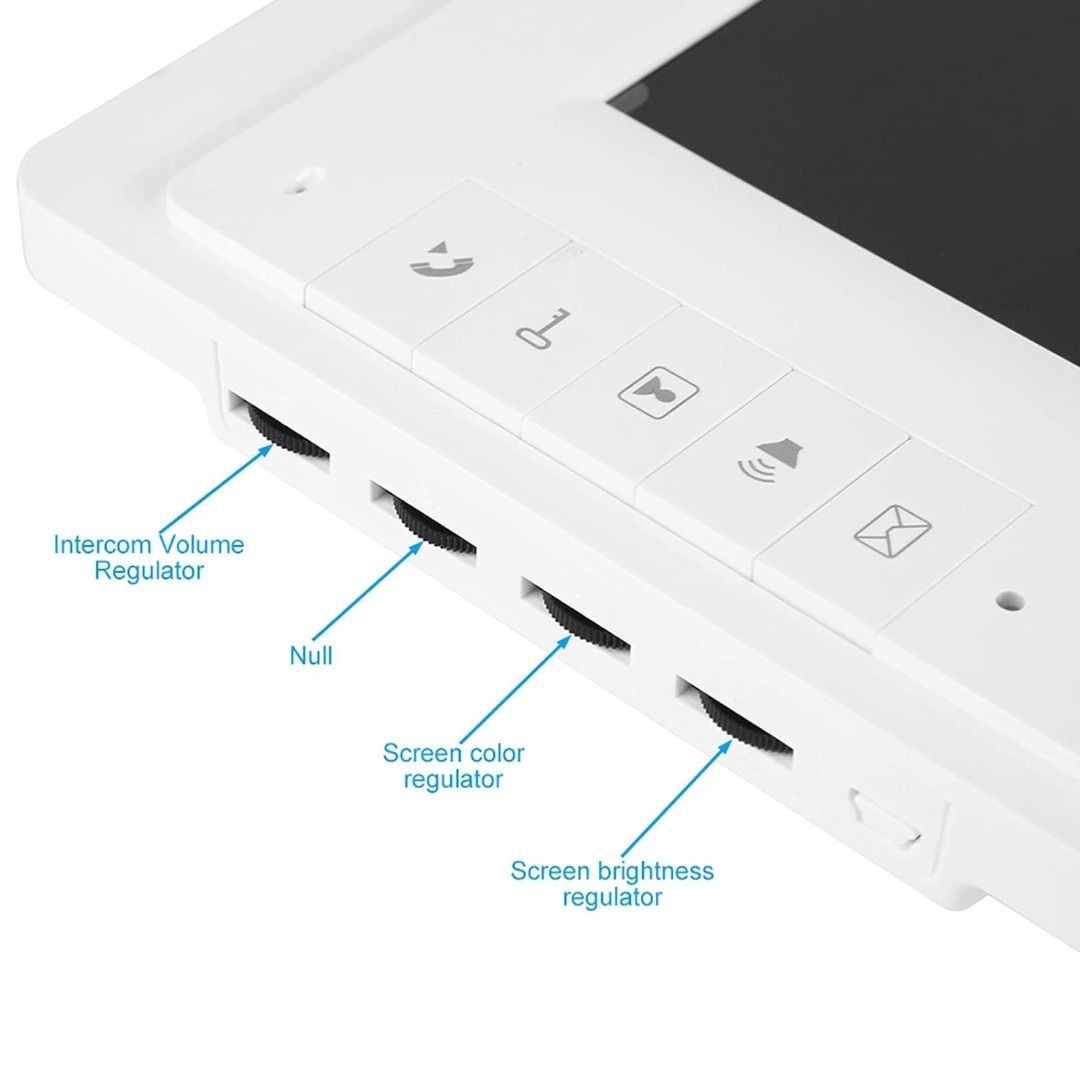 Intercom Volume Regulator

Null

Screen color regulator

Screen brightness regulator