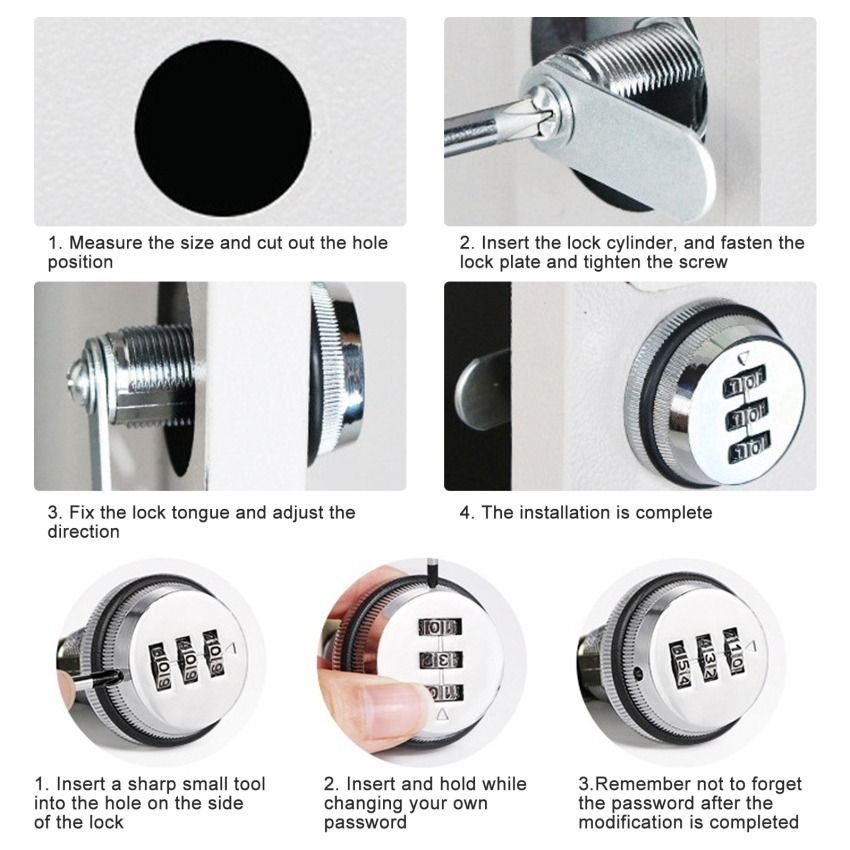 1. Measure the size and cut out the hole position

2. Insert the lock cylinder, and fasten the lock plate and tighten the screw

3. Fix the lock tongue and adjust the direction

4. The installation is complete

1. Insert a sharp small tool into the hole on the side of the lock

2. Insert and hold while changing your own password

3.Remember not to forget the password after the modification is completed