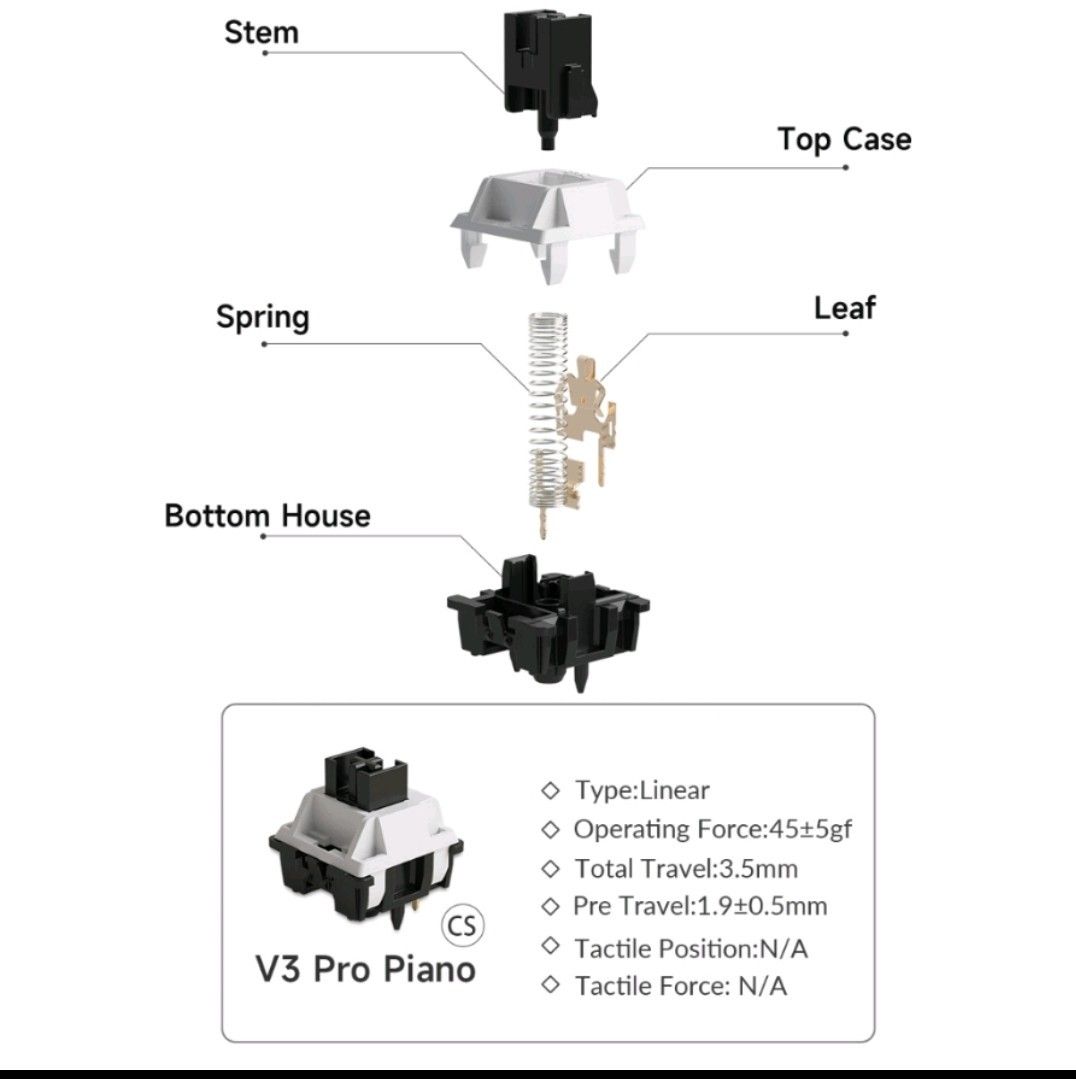 Stem

Top Case

Spring

Leaf

Bottom House

CS

V3 Pro Piano

◇ Type:Linear
◇ Operating Force:45±5gf
◇ Total Travel:3.5mm
◇ Pre Travel:1.9±0.5mm
◇ Tactile Position:N/A
◇ Tactile Force: N/A