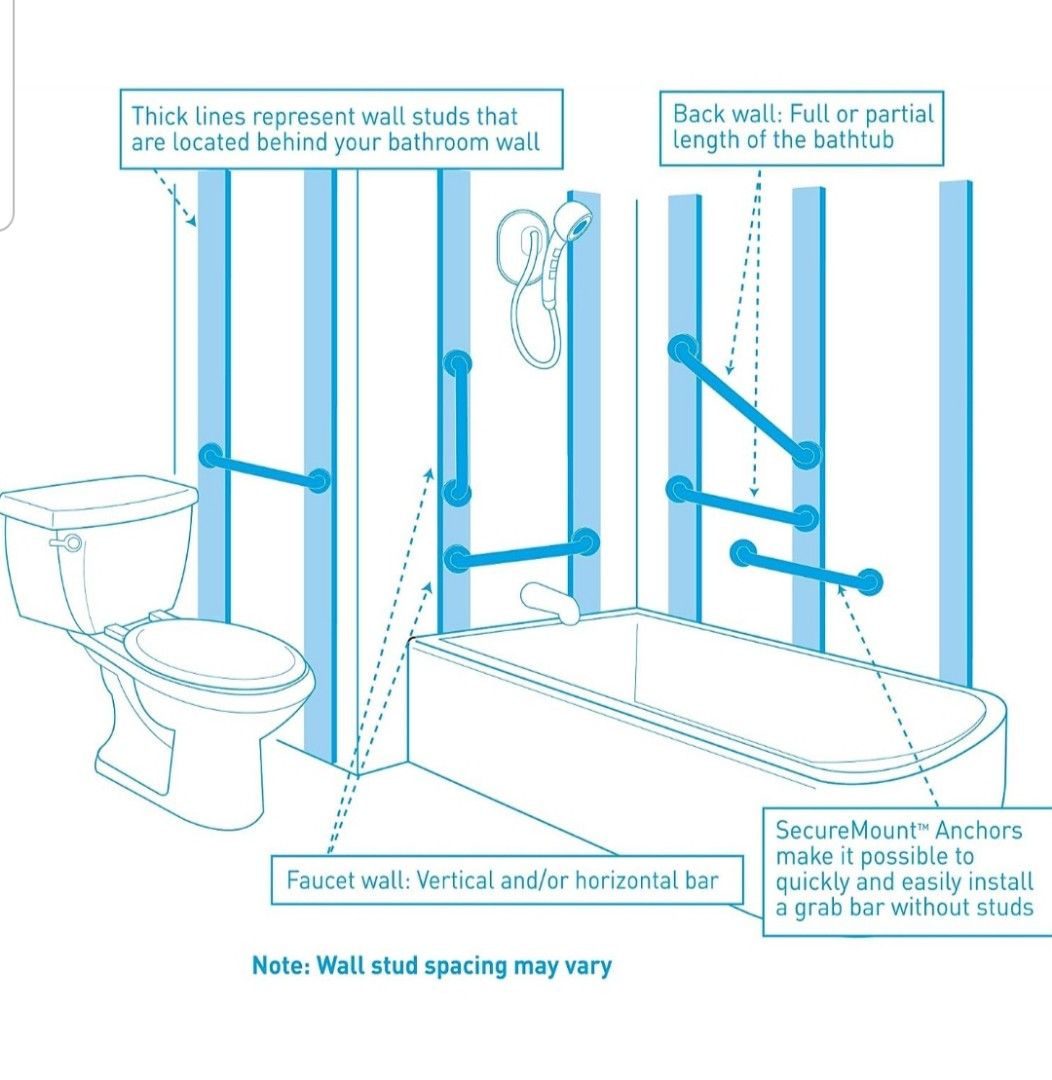 Thick lines represent wall studs that are located behind your bathroom wall

Back wall: Full or partial length of the bathtub

Faucet wall: Vertical and/or horizontal bar

SecureMount™ Anchors make it possible to quickly and easily install a grab bar without studs

Note: Wall stud spacing may vary