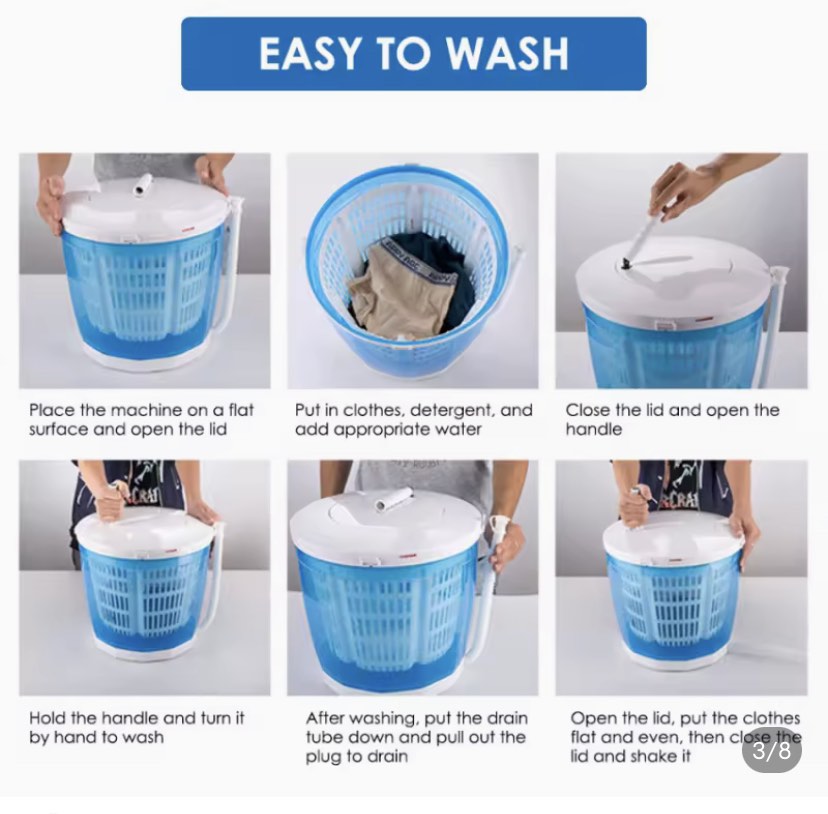 EASY TO WASH

Place the machine on a flat surface and open the lid

Put in clothes, detergent, and add appropriate water

Close the lid and open the handle

Hold the handle and turn it by hand to wash

After washing, put the drain tube down and pull out the plug to drain

Open the lid, put the clothes flat and even, then close the lid and shake it

3/8