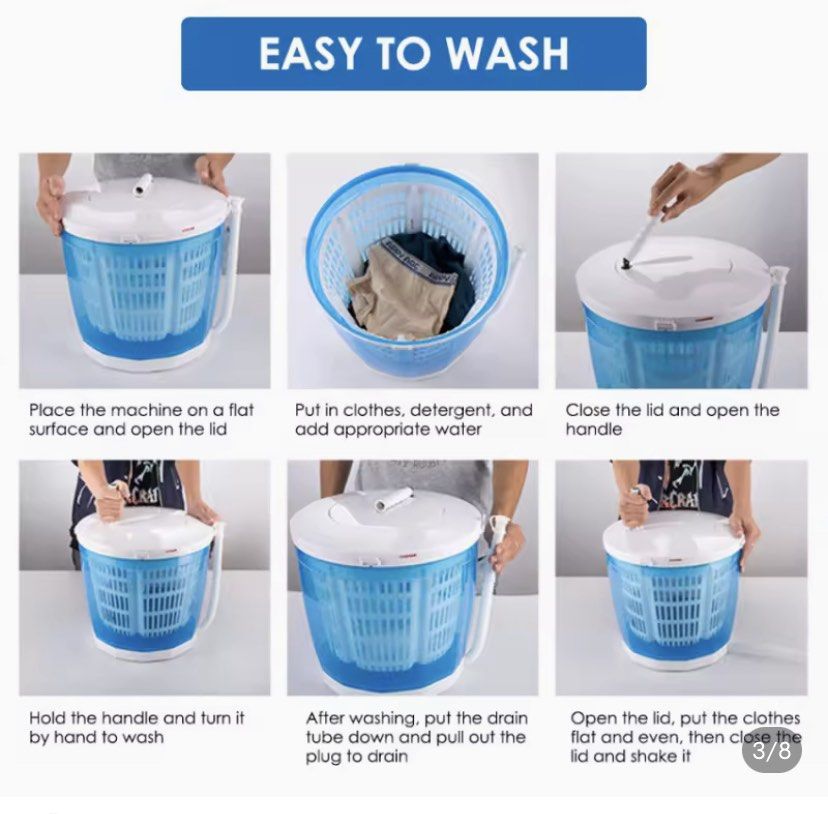 EASY TO WASH

Place the machine on a flat surface and open the lid

Put in clothes, detergent, and add appropriate water

Close the lid and open the handle

Hold the handle and turn it by hand to wash

After washing, put the drain tube down and pull out the plug to drain

Open the lid, put the clothes flat and even, then close the lid and shake it

3/8