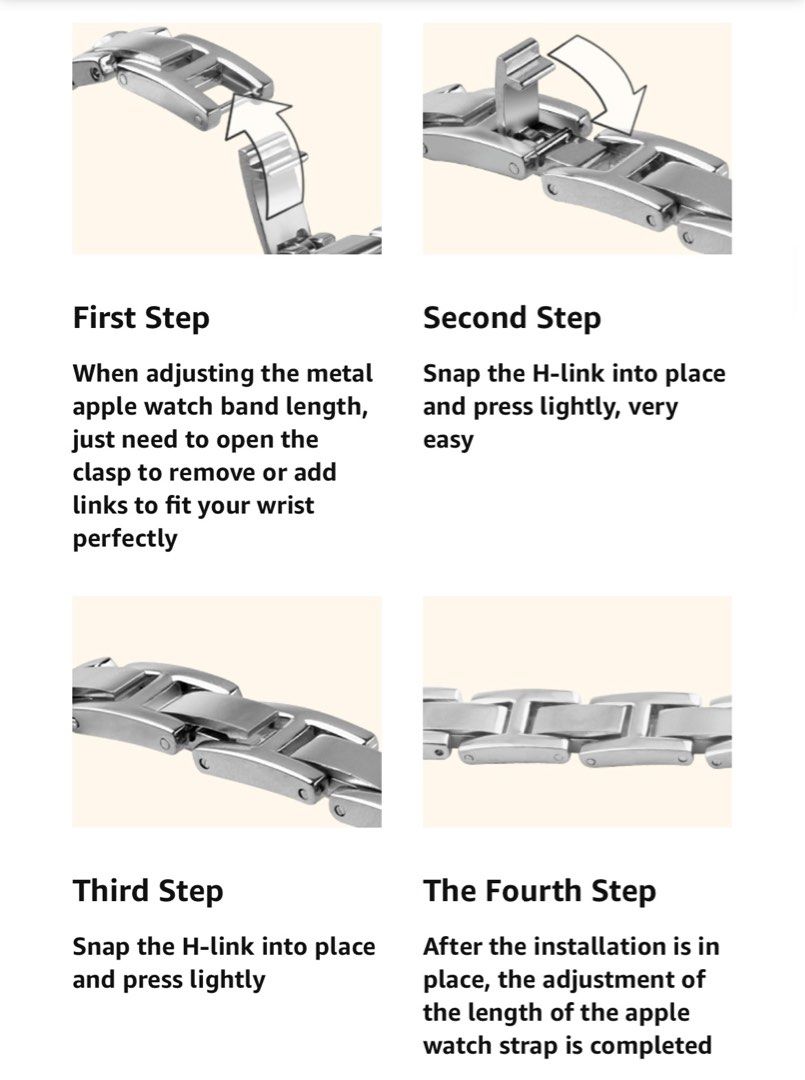 First Step

When adjusting the metal apple watch band length, just need to open the clasp to remove or add links to fit your wrist perfectly

Second Step

Snap the H-link into place and press lightly, very easy

Third Step

Snap the H-link into place and press lightly

The Fourth Step

After the installation is in place, the adjustment of the length of the apple watch strap is completed