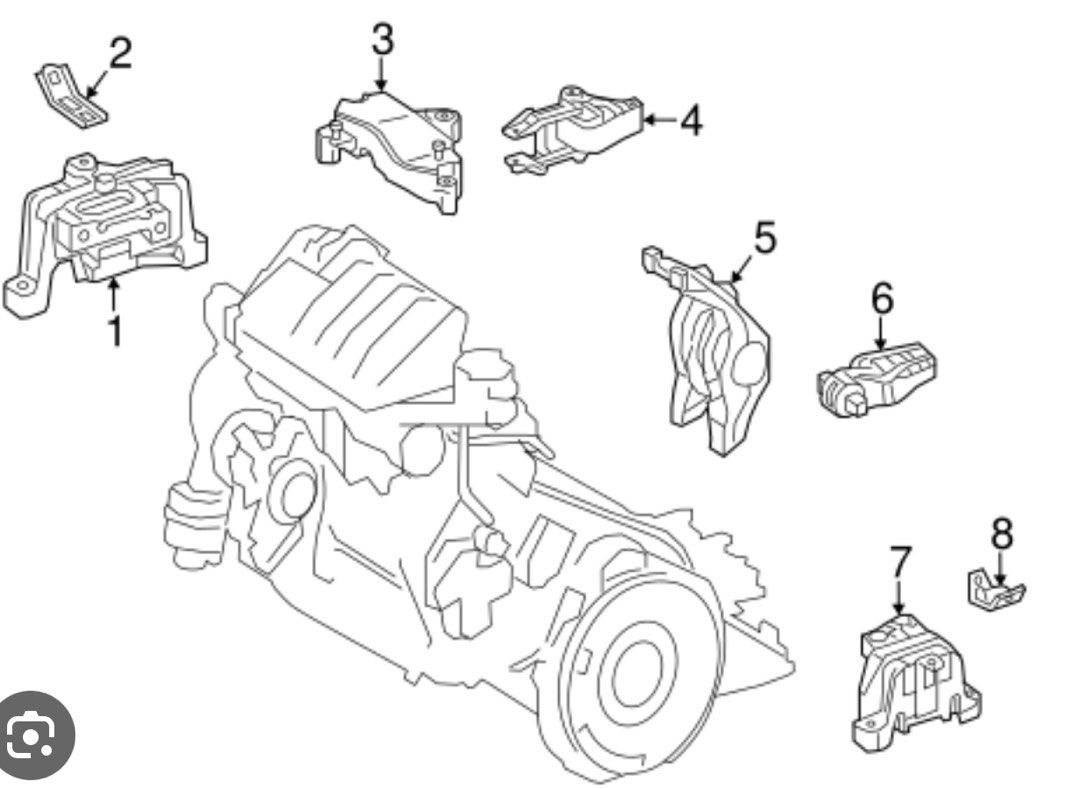 2
3
4
1
5
6
7
8